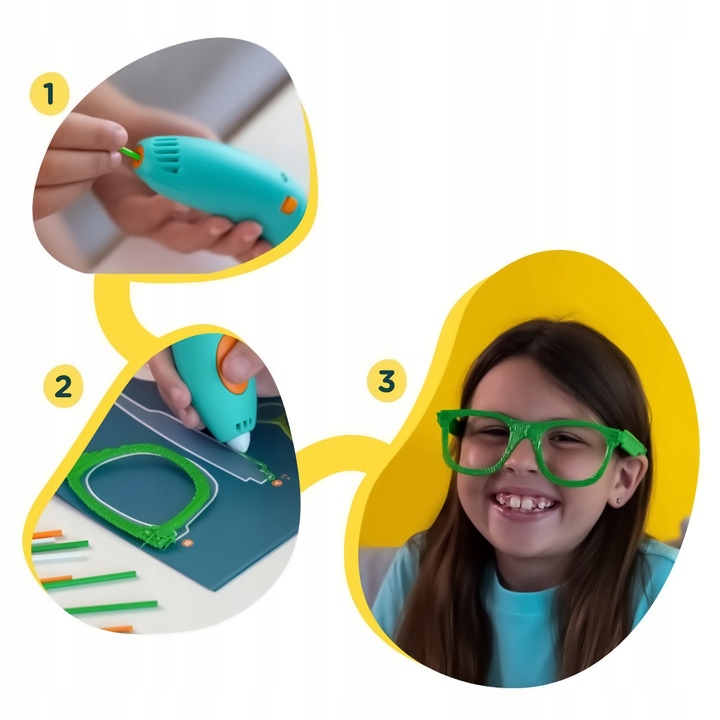 1

2

3