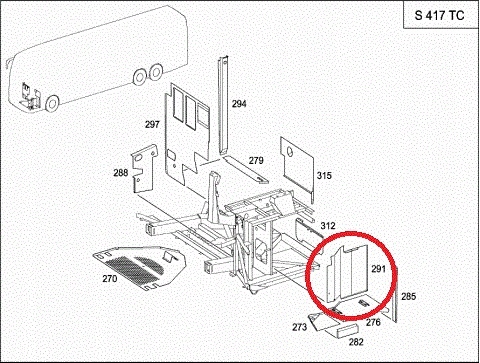 S 417 TC

294

297

279

288

315

312

291

270

285

273

276

282