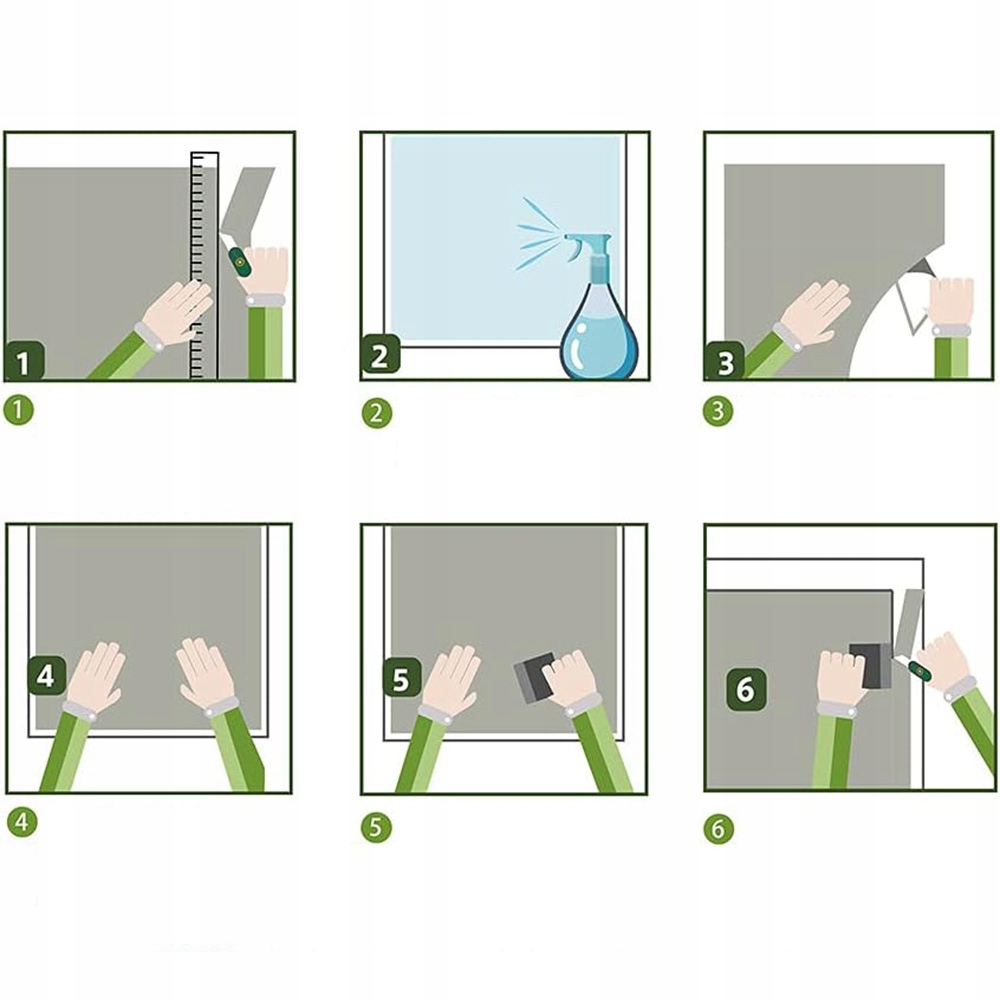 1
1
2
2
3
3
4
4
5
5
6
6