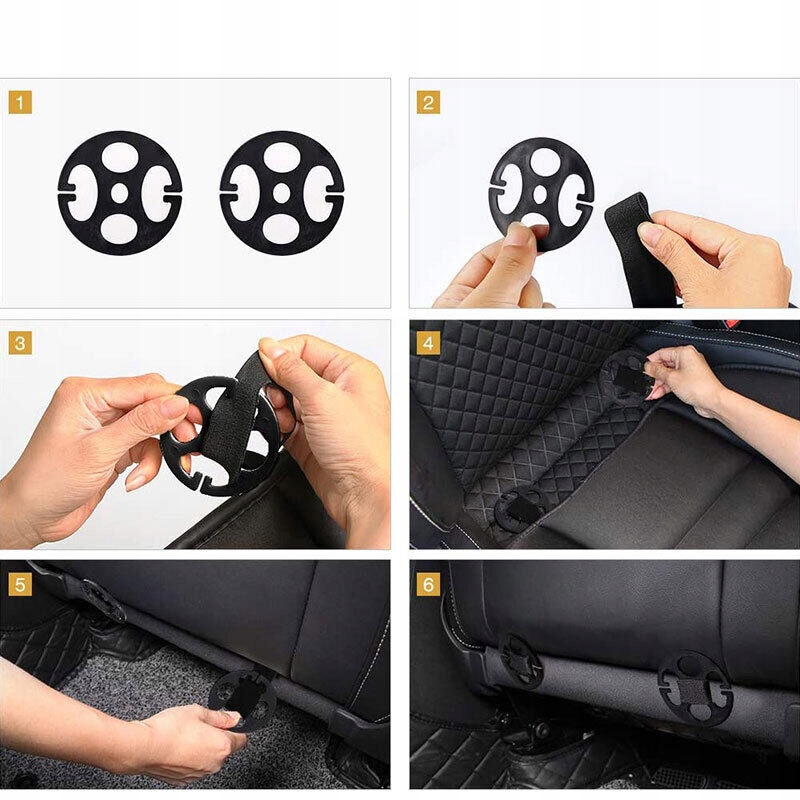 1

2

3

4

5

6