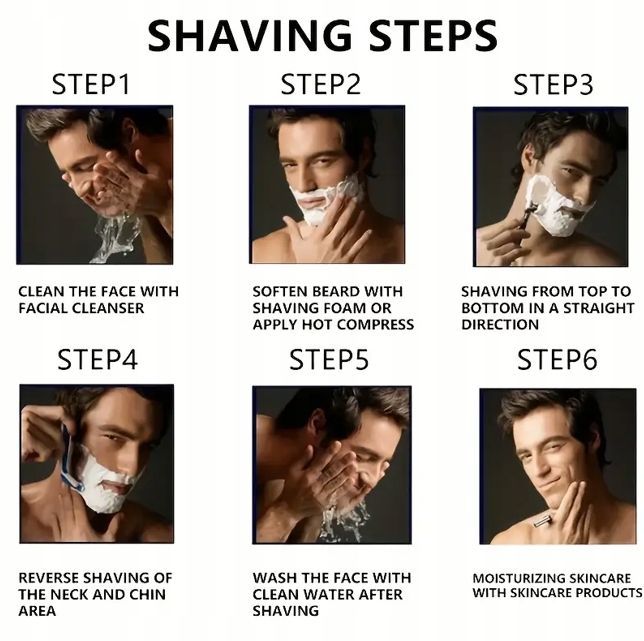 SHAVING STEPS

STEP1

CLEAN THE FACE WITH FACIAL CLEANSER

STEP2

SOFTEN BEARD WITH SHAVING FOAM OR APPLY HOT COMPRESS

STEP3

SHAVING FROM TOP TO BOTTOM IN A STRAIGHT DIRECTION

STEP4

REVERSE SHAVING OF THE NECK AND CHIN AREA

STEP5

WASH THE FACE WITH CLEAN WATER AFTER SHAVING

STEP6

MOISTURIZING SKINCARE WITH SKINCARE PRODUCTS