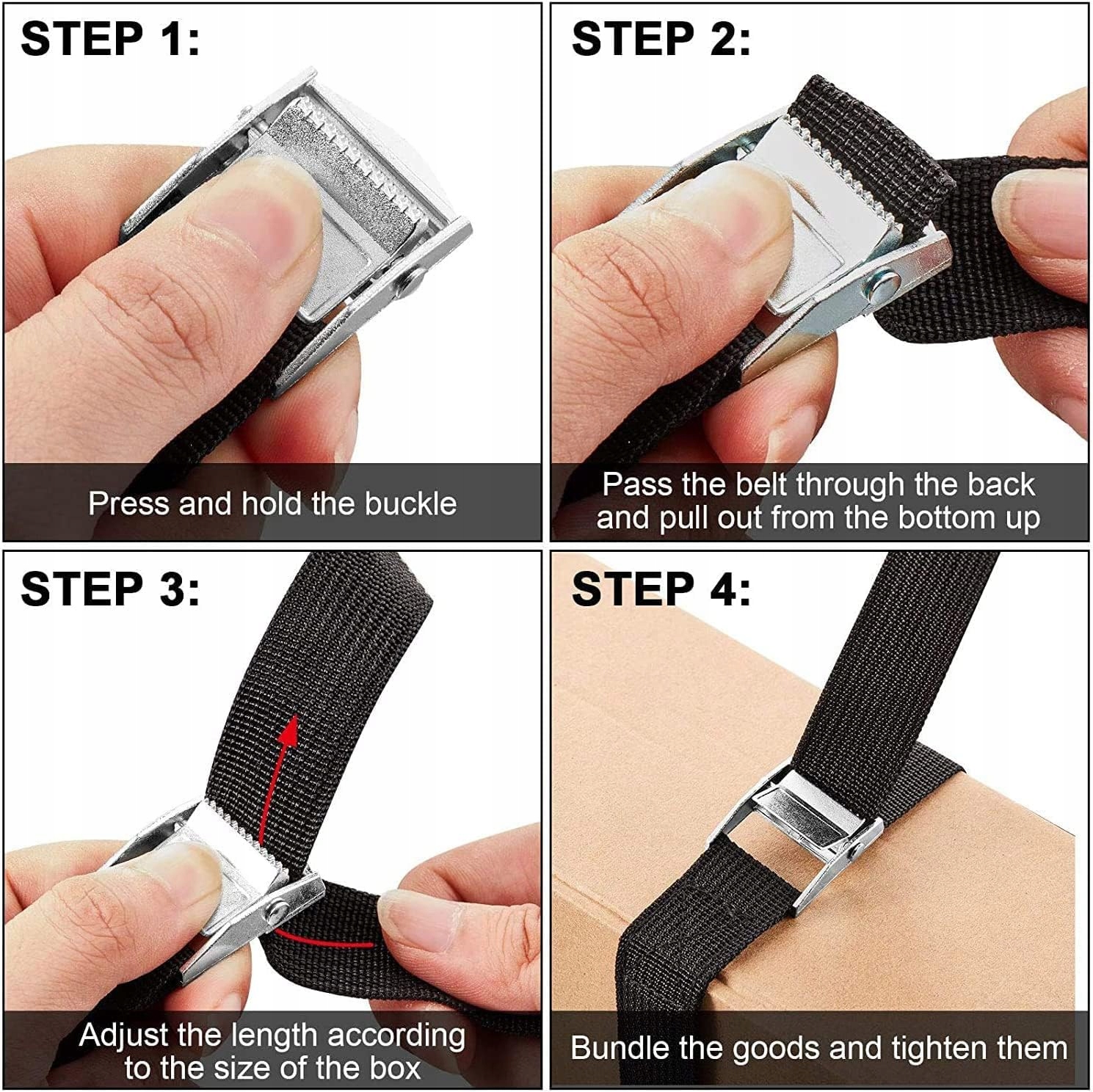 STEP 1:

Press and hold the buckle

STEP 2:

Pass the belt through the back and pull out from the bottom up

STEP 3:

Adjust the length according to the size of the box

STEP 4:

Bundle the goods and tighten them