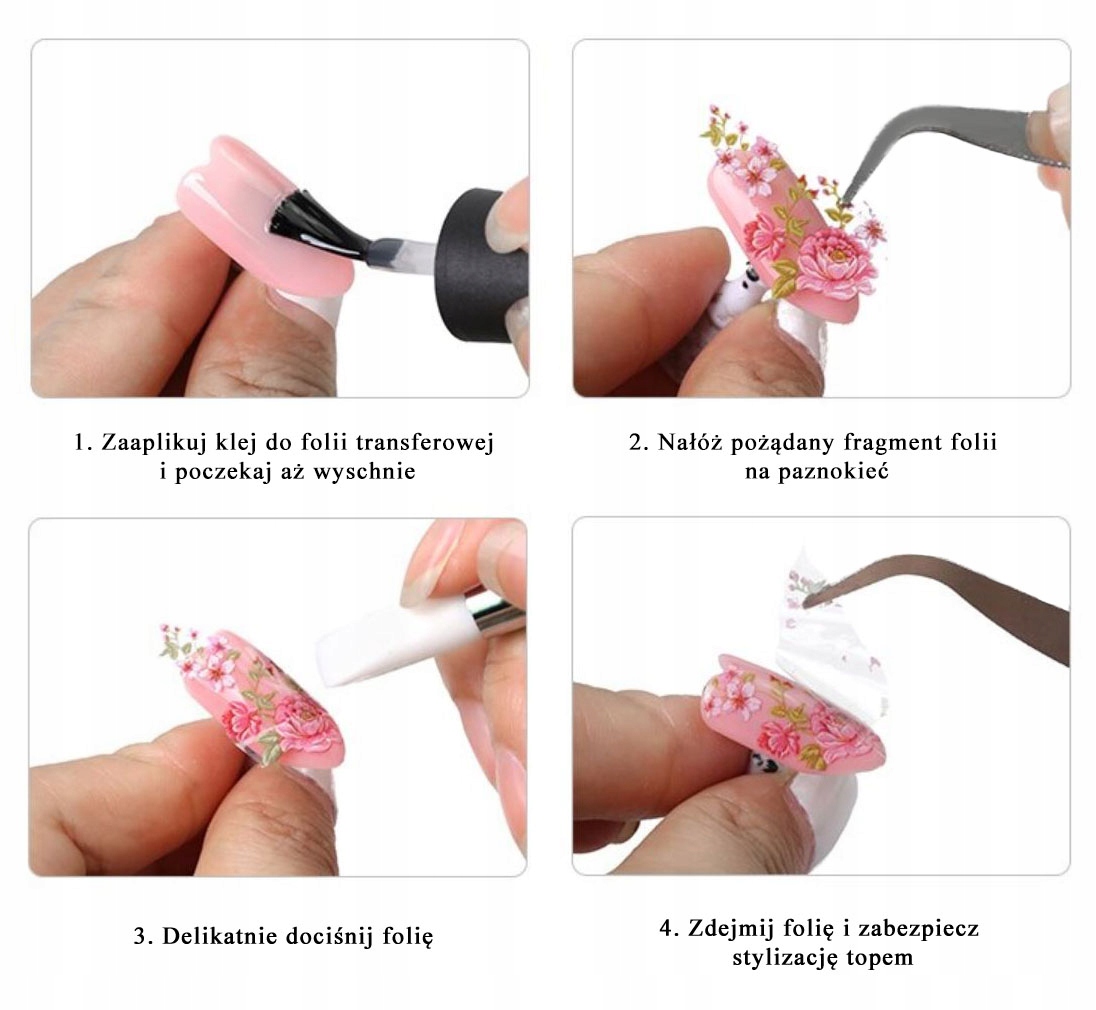 1. Zaaplikuj klej do folii transferowej i poczekaj aż wyschnie

2. Nałóż pożądany fragment folii na paznokieć

3. Delikatnie dociśnij folię

4. Zdejmij folię i zabezpiecz stylizację topem