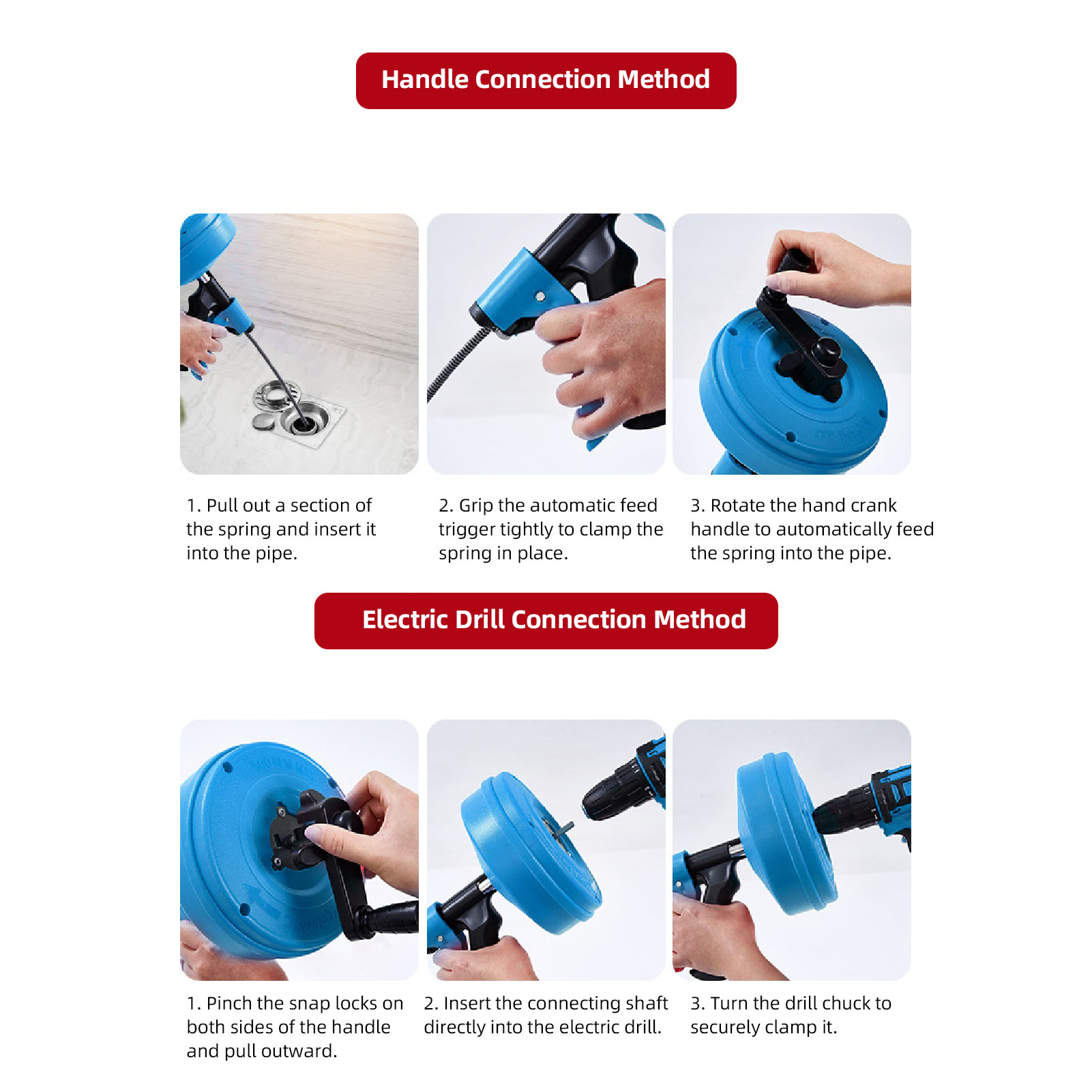 Handle Connection Method

1. Pull out a section of the spring and insert it into the pipe.

2. Grip the automatic feed trigger tightly to clamp the spring in place.

3. Rotate the hand crank handle to automatically feed the spring into the pipe.

Electric Drill Connection Method

1. Pinch the snap locks on both sides of the handle and pull outward.

2. Insert the connecting shaft directly into the electric drill.

3. Turn the drill chuck to securely clamp it.