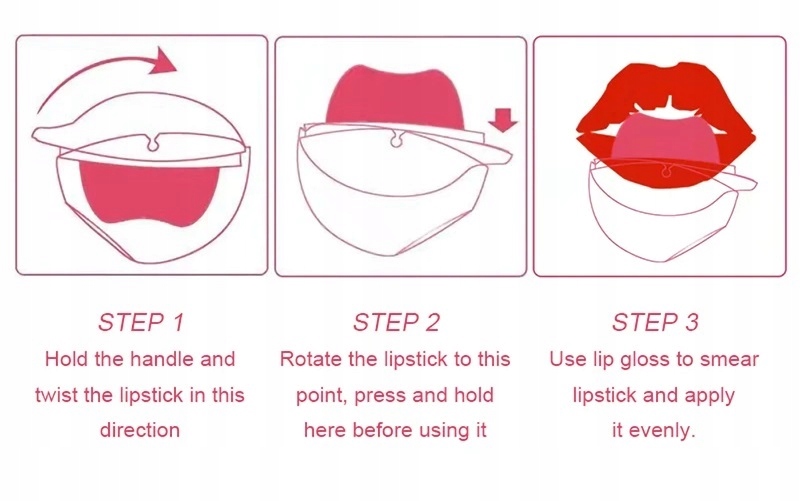 STEP 1
Hold the handle and twist the lipstick in this direction

STEP 2
Rotate the lipstick to this point, press and hold here before using it

STEP 3
Use lip gloss to smear lipstick and apply it evenly.