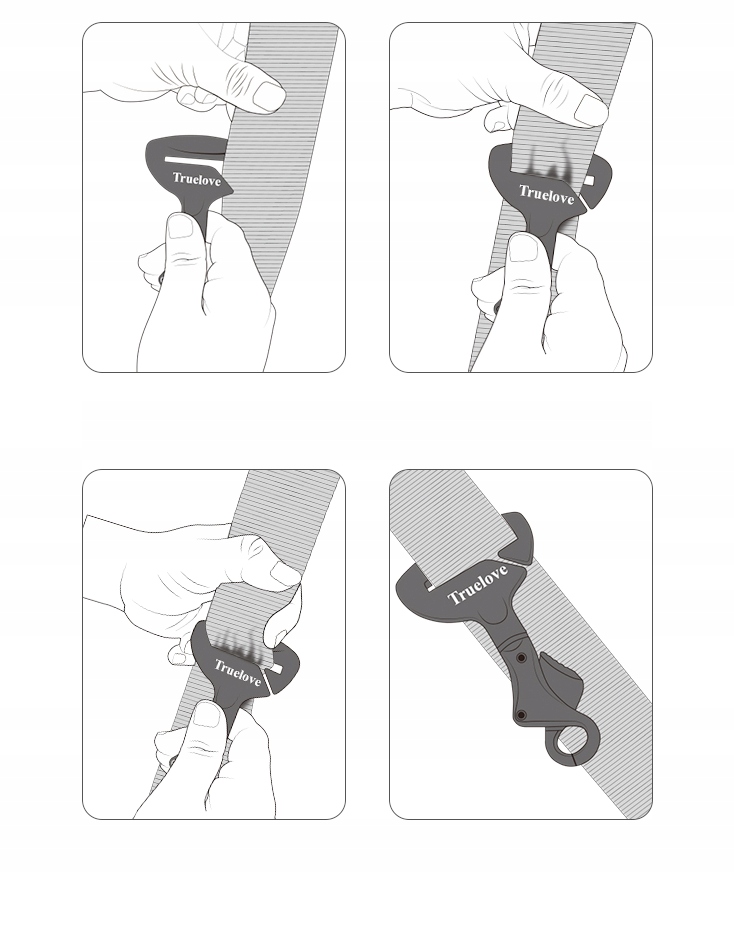 Truelove

Truelove

Truelove

Truelove