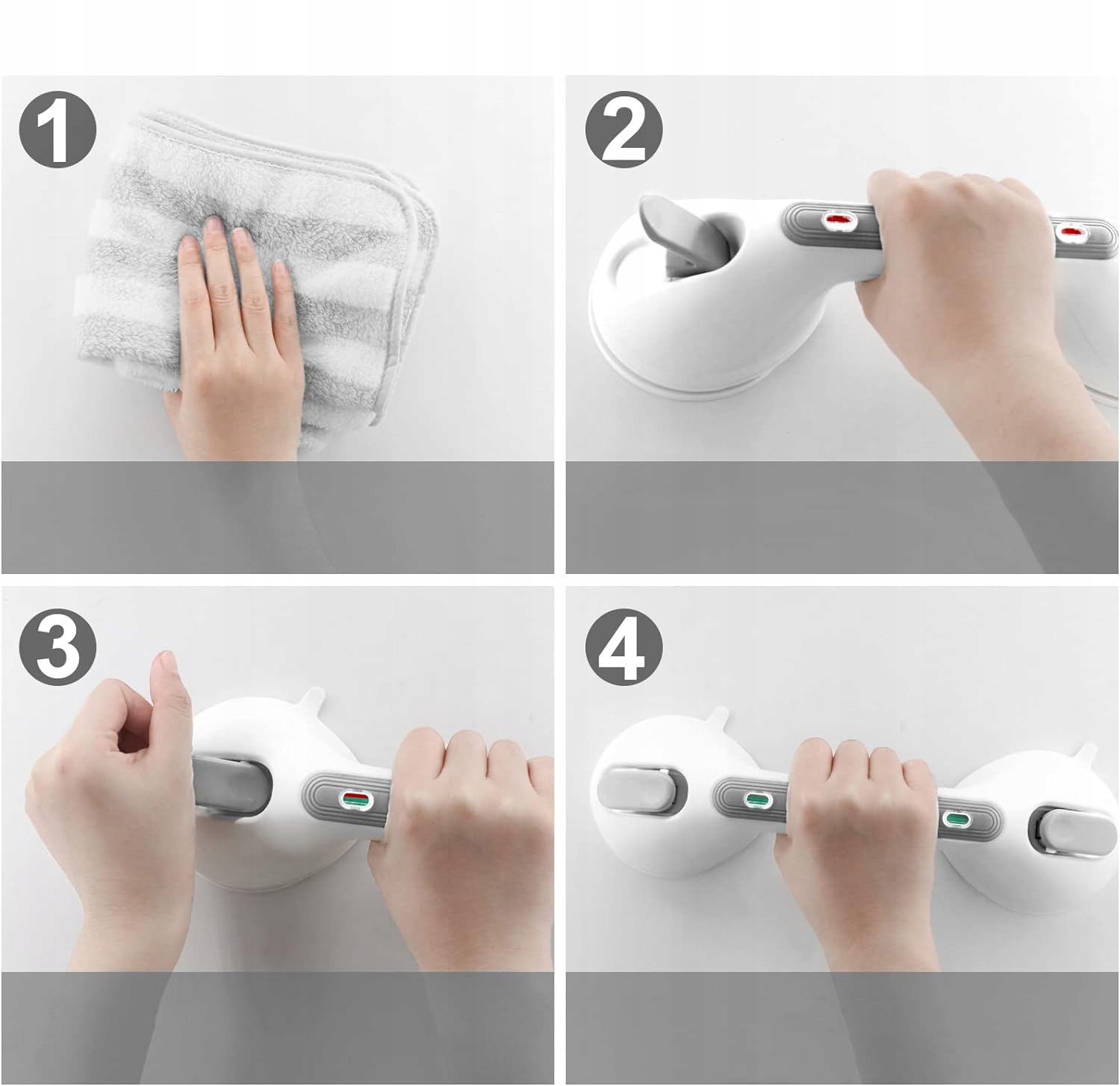 1

2

3

4