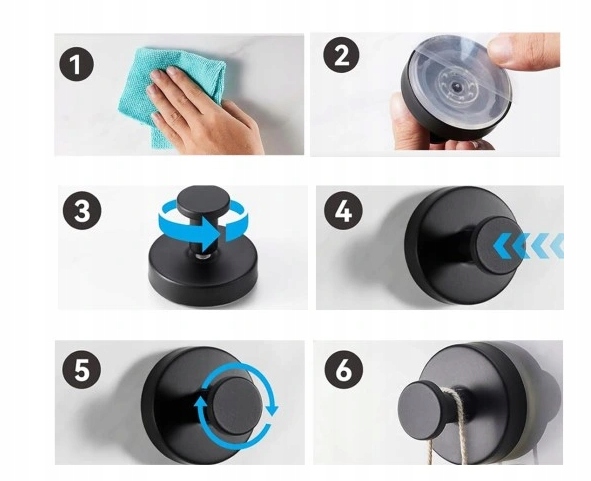 1

2

3

4

5

6