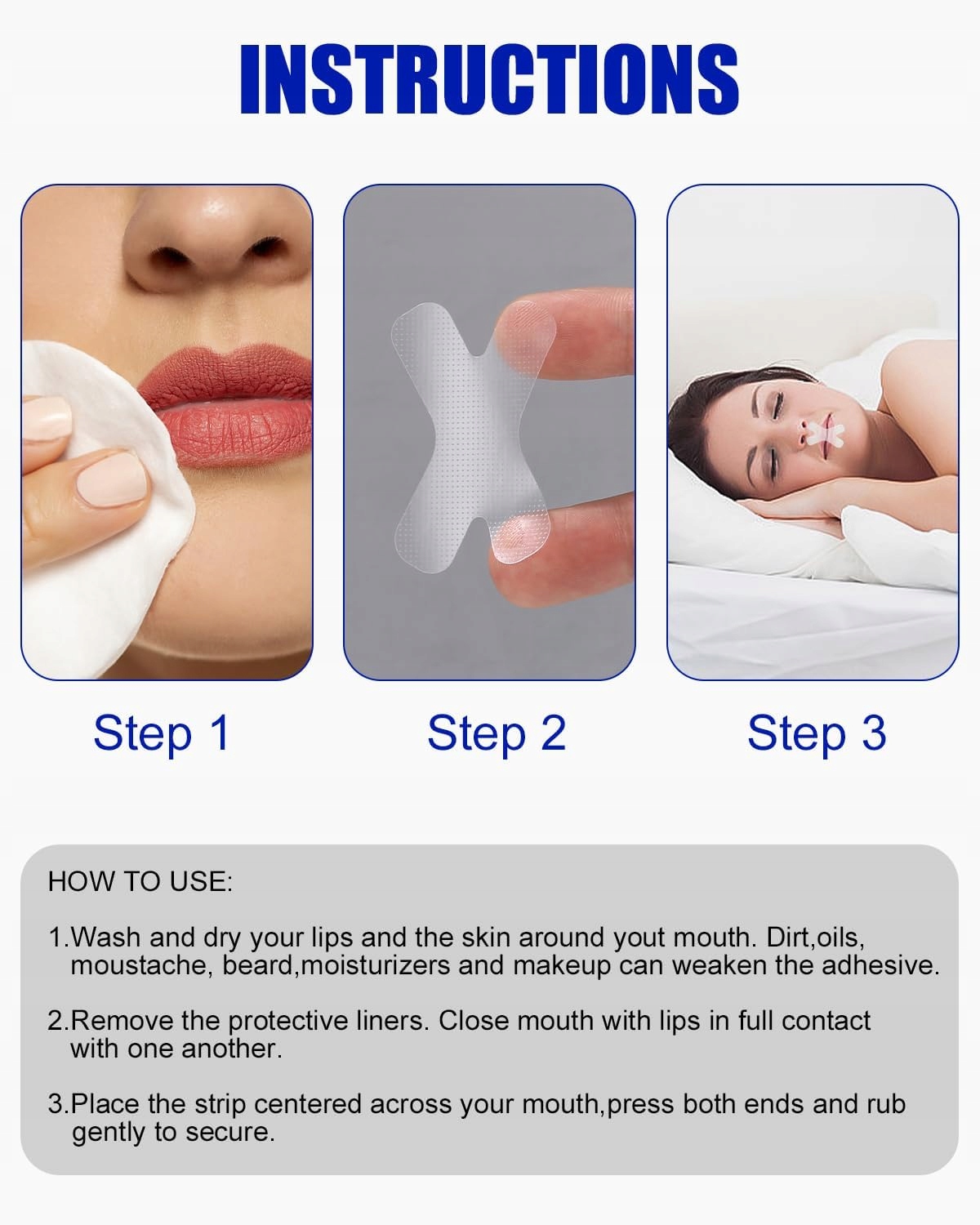 INSTRUCTIONS

Step 1

Step 2

Step 3

HOW TO USE:

1.Wash and dry your lips and the skin around yout mouth. Dirt,oils, moustache, beard,moisturizers and makeup can weaken the adhesive.

2.Remove the protective liners. Close mouth with lips in full contact with one another.

3.Place the strip centered across your mouth,press both ends and rub gently to secure.