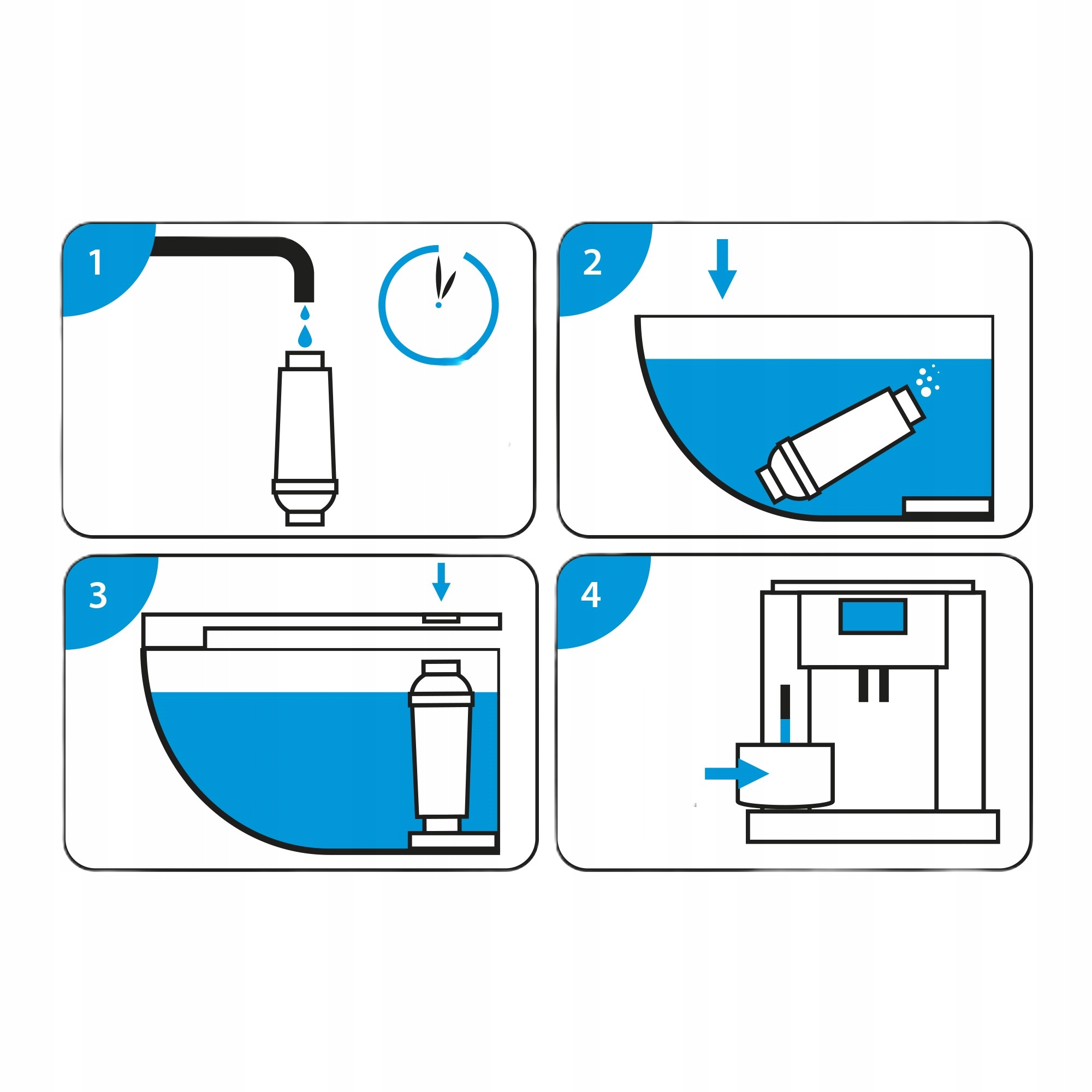 1

2

3

4