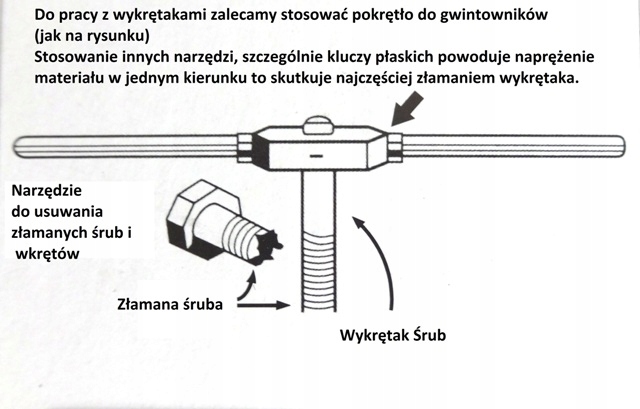 Do pracy z wykrętakami zalecamy stosować pokrętło do gwintowników (jak na rysunku)
Stosowanie innych narzędzi, szczególnie kluczy płaskich powoduje naprężenie materiału w jednym kierunku to skutkuje najczęściej złamaniem wykrętaka.

Narzędzie do usuwania złamanych śrub i wkrętów

Złamana śruba

Wykrętak Śrub