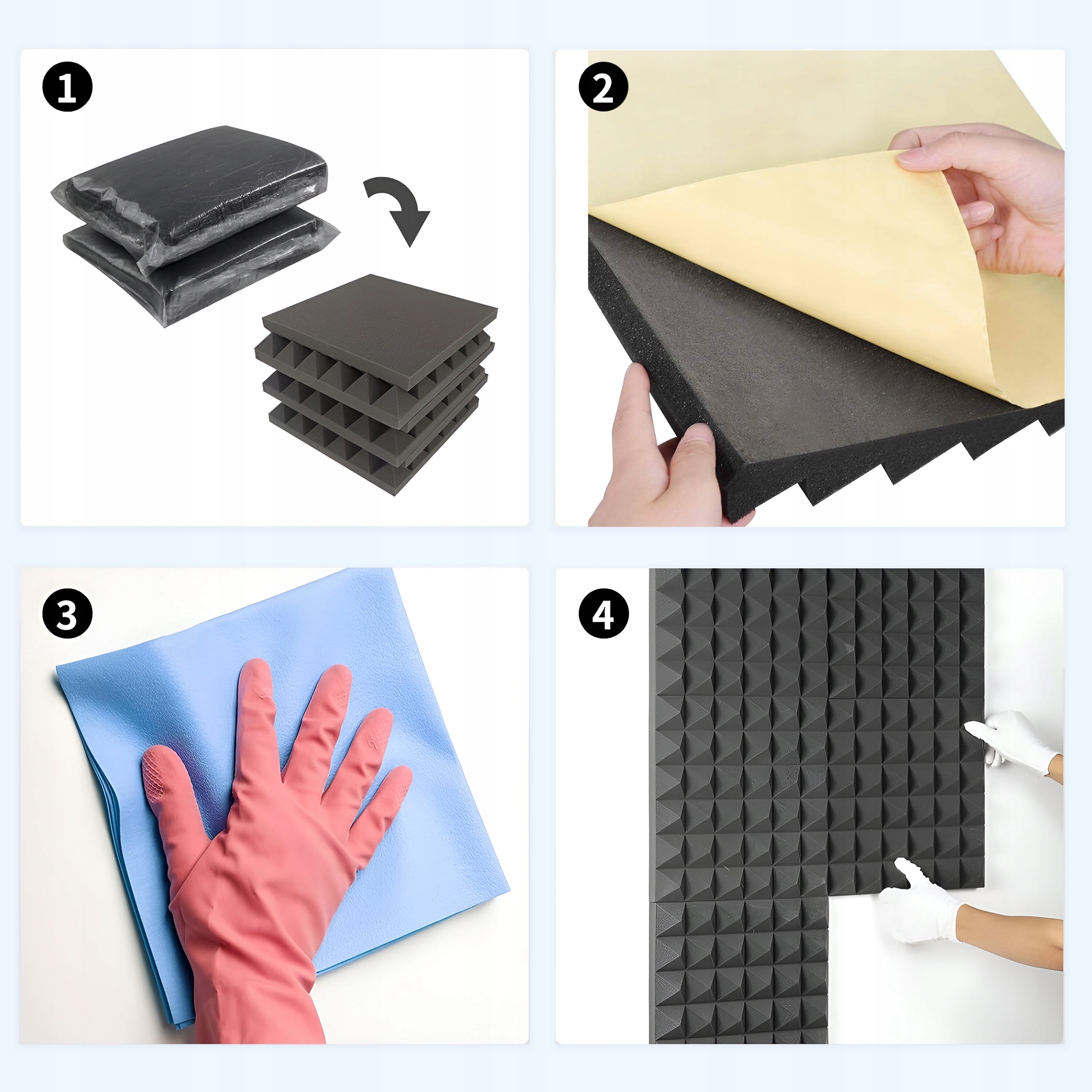 1

2

3

4