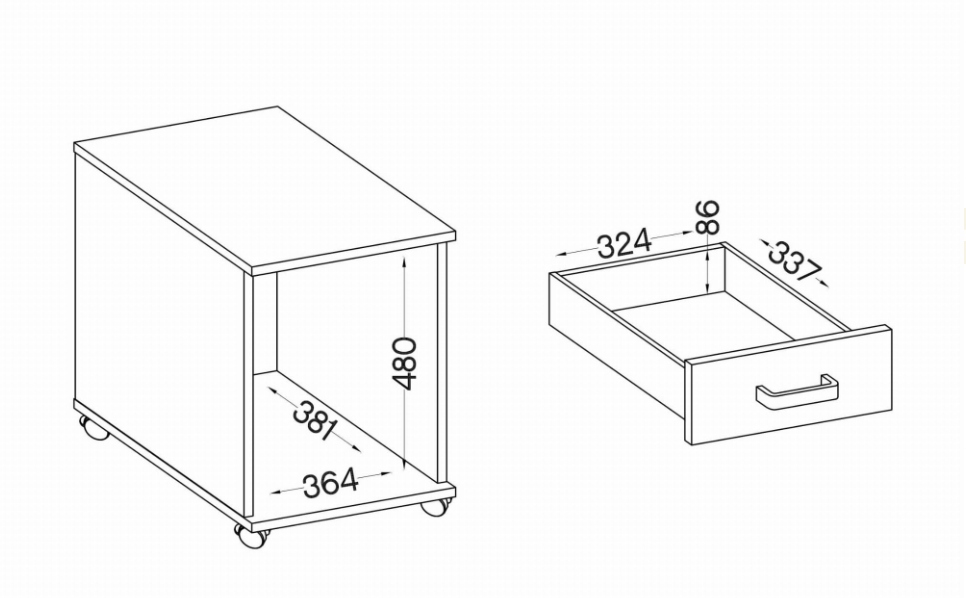 480
381
364
324
86
337