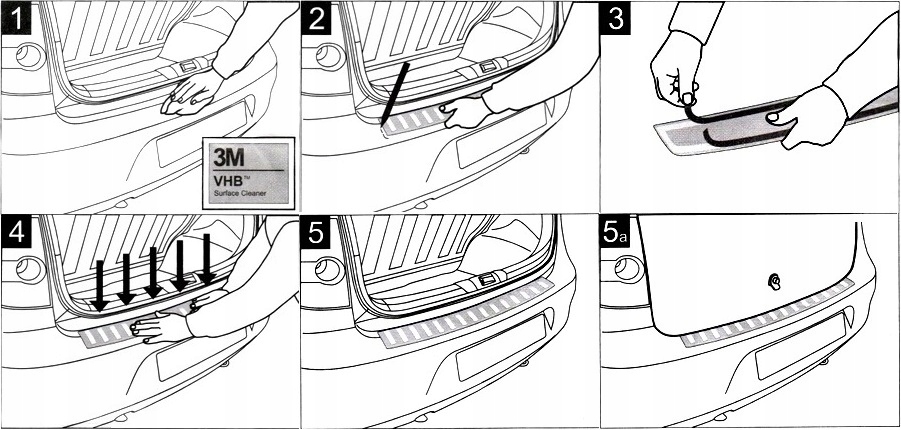 1

3M
VHB™
Surface Cleaner

2

3

4

5

5a