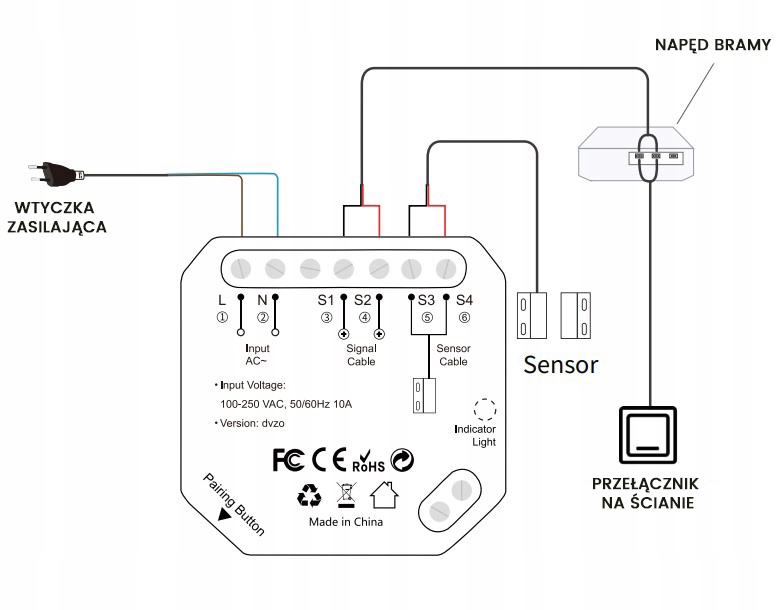 NAPĘD BRAMY

WTYCZKA ZASILAJĄCA

L N S1 S2 S3 S4
① ② ③ ④ ⑤ ⑥

Input AC~

Signal Cable

Sensor Cable

Sensor

• Input Voltage:
100-250 VAC, 50/60Hz 10A
• Version: dvzo

Indicator Light

FC CE RoHS

Pairing Button

Made in China

PRZEŁĄCZNIK NA ŚCIANIE