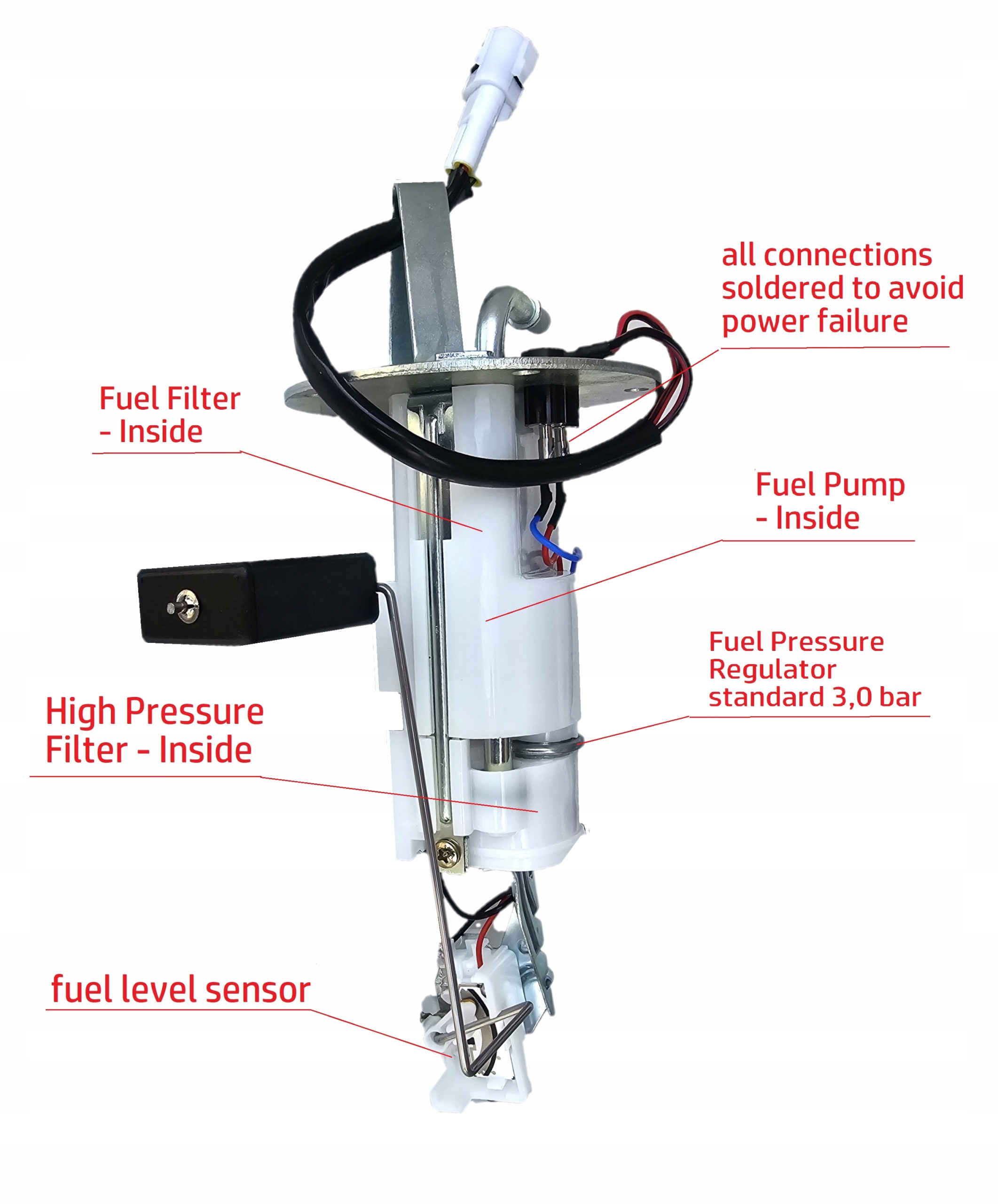 all connections soldered to avoid power failure

Fuel Filter
- Inside

Fuel Pump
- Inside

Fuel Pressure Regulator standard 3,0 bar

High Pressure Filter - Inside

fuel level sensor