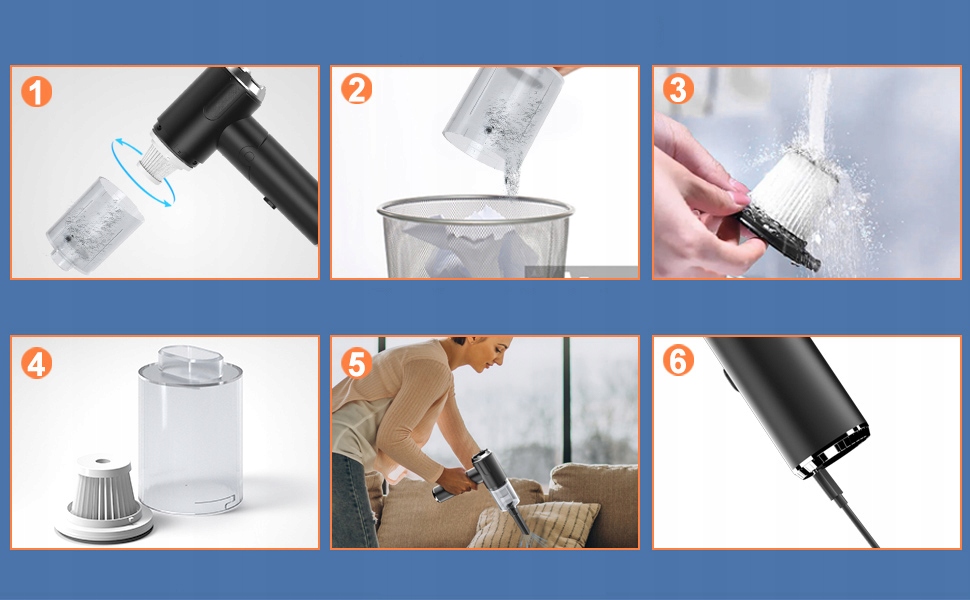 1
2
3
4
5
6