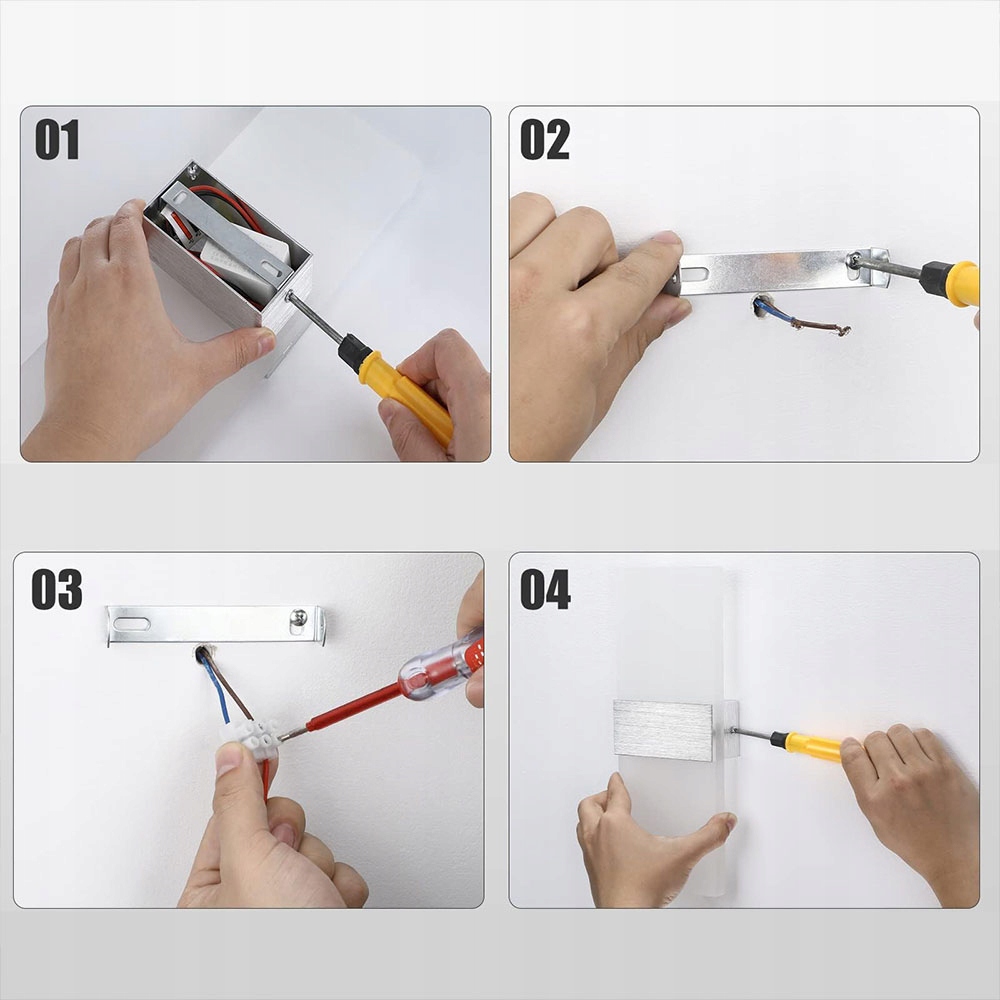 01

02

03

04