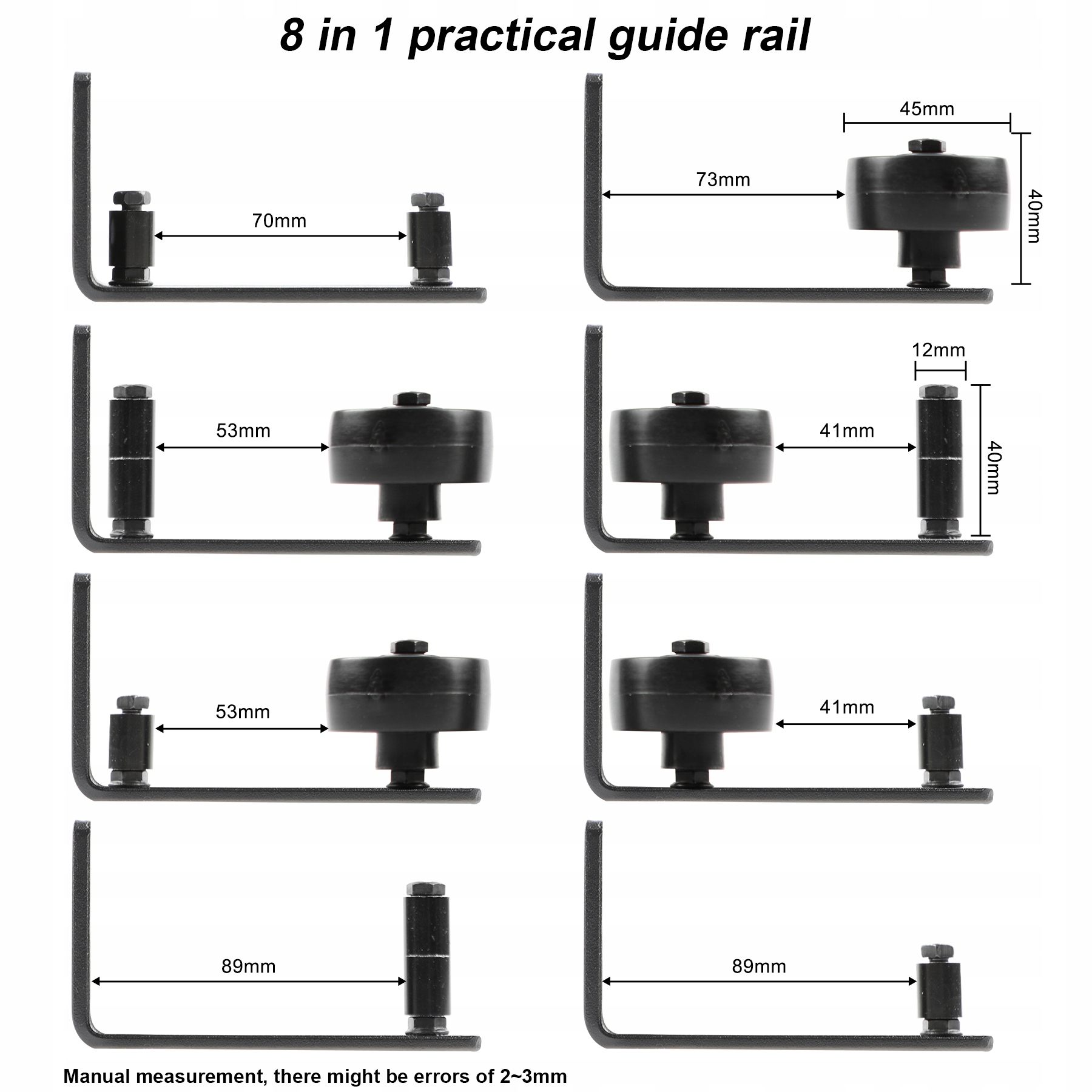 8 in 1 practical guide rail

70mm

45mm

73mm

40mm

53mm

12mm

41mm

40mm

53mm

41mm

89mm

89mm

Manual measurement, there might be errors of 2~3mm