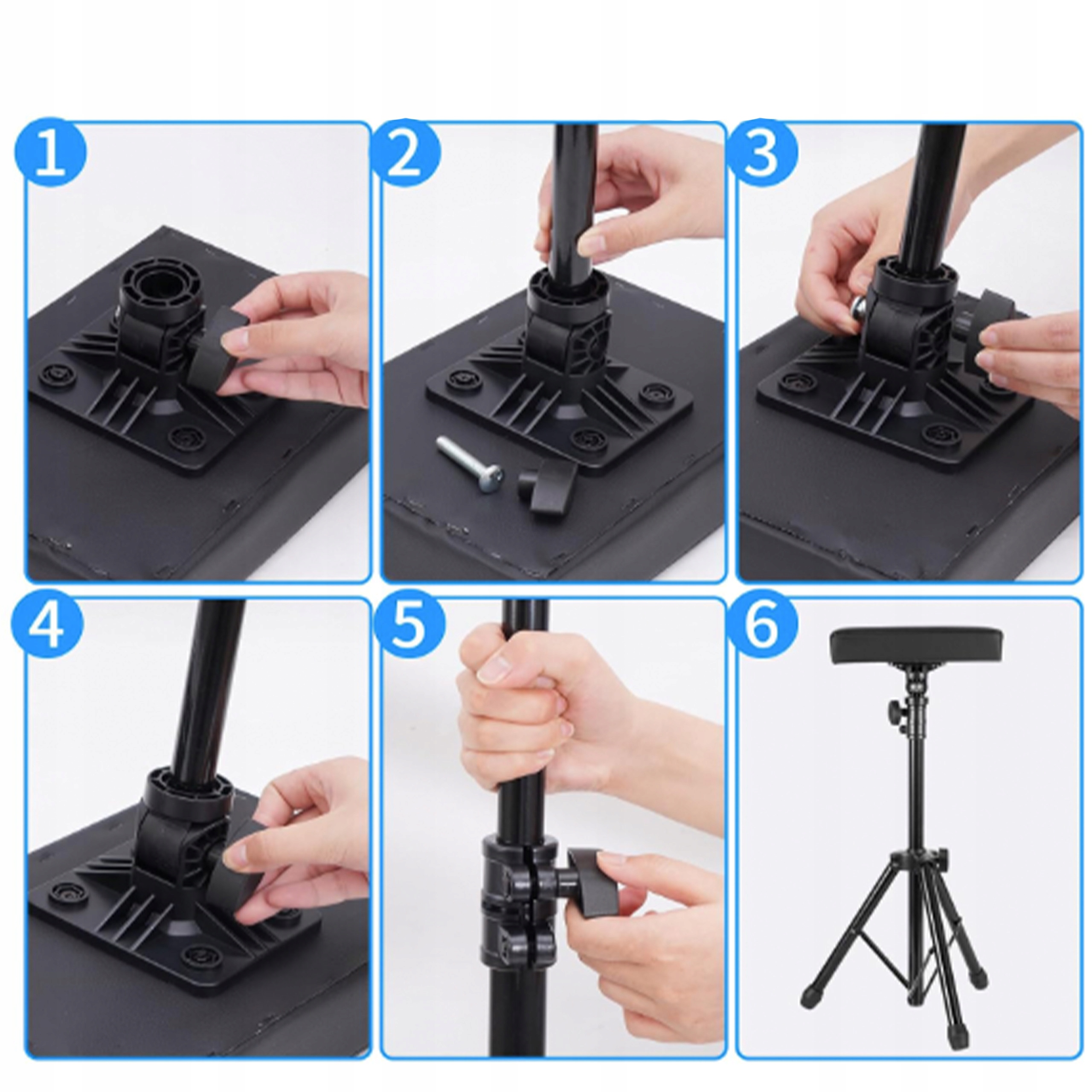 1

2

3

4

5

6