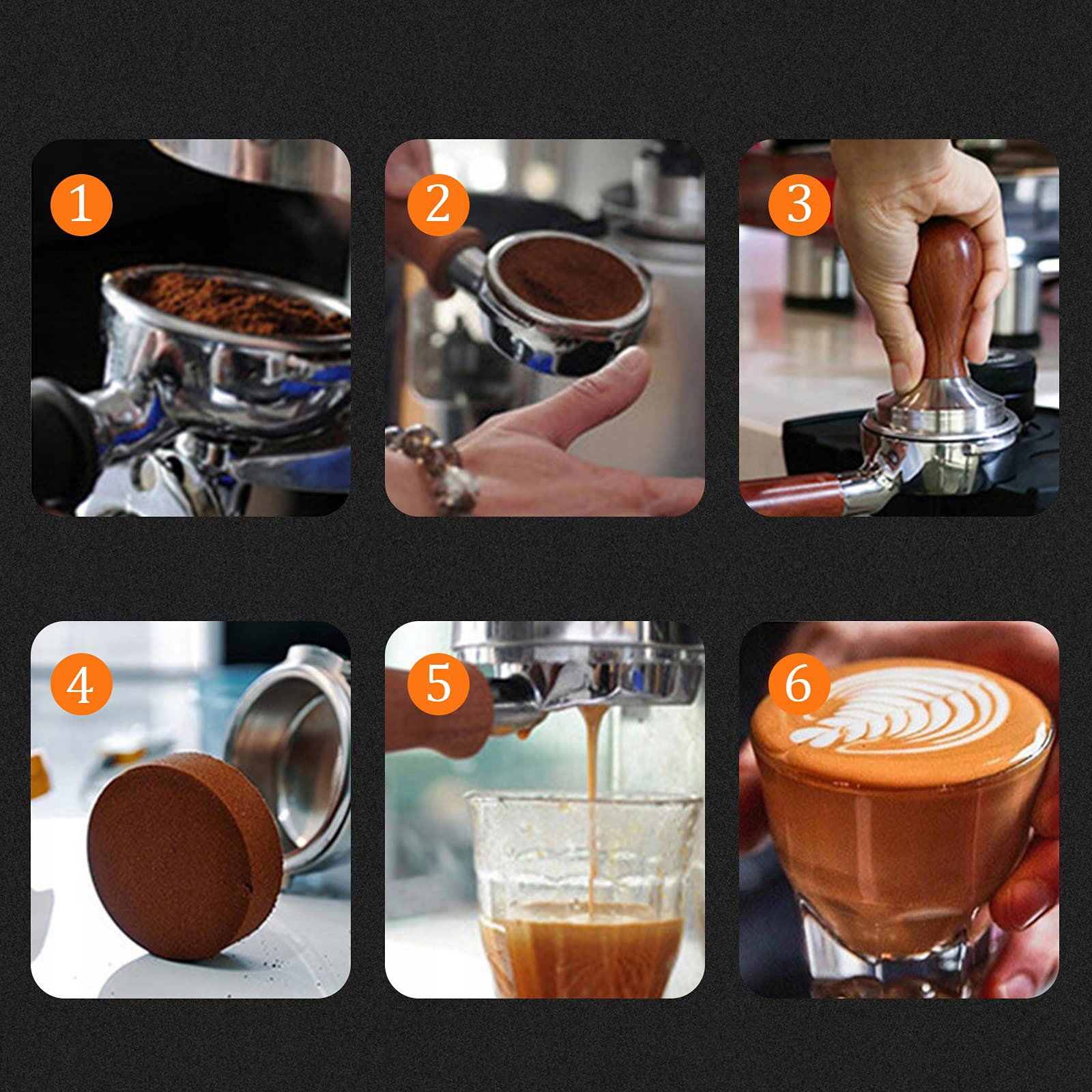 1

2

3

4

5

6