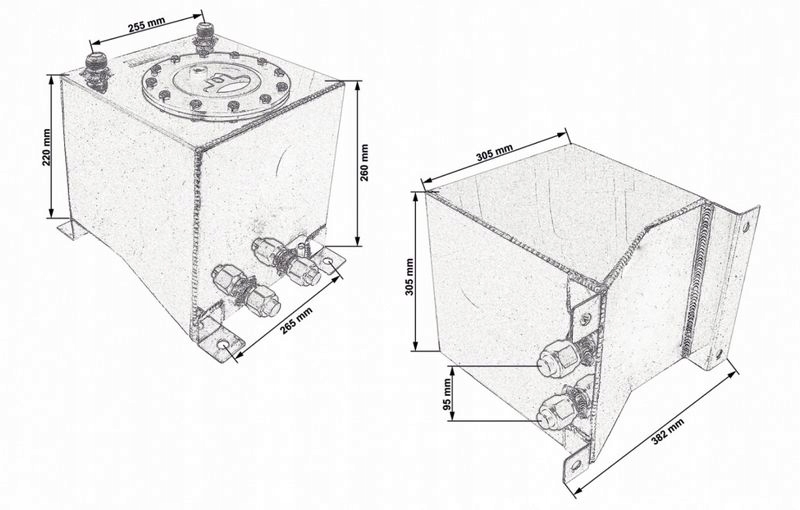 255 mm
220 mm
260 mm
265 mm
305 mm
305 mm
95 mm
382 mm