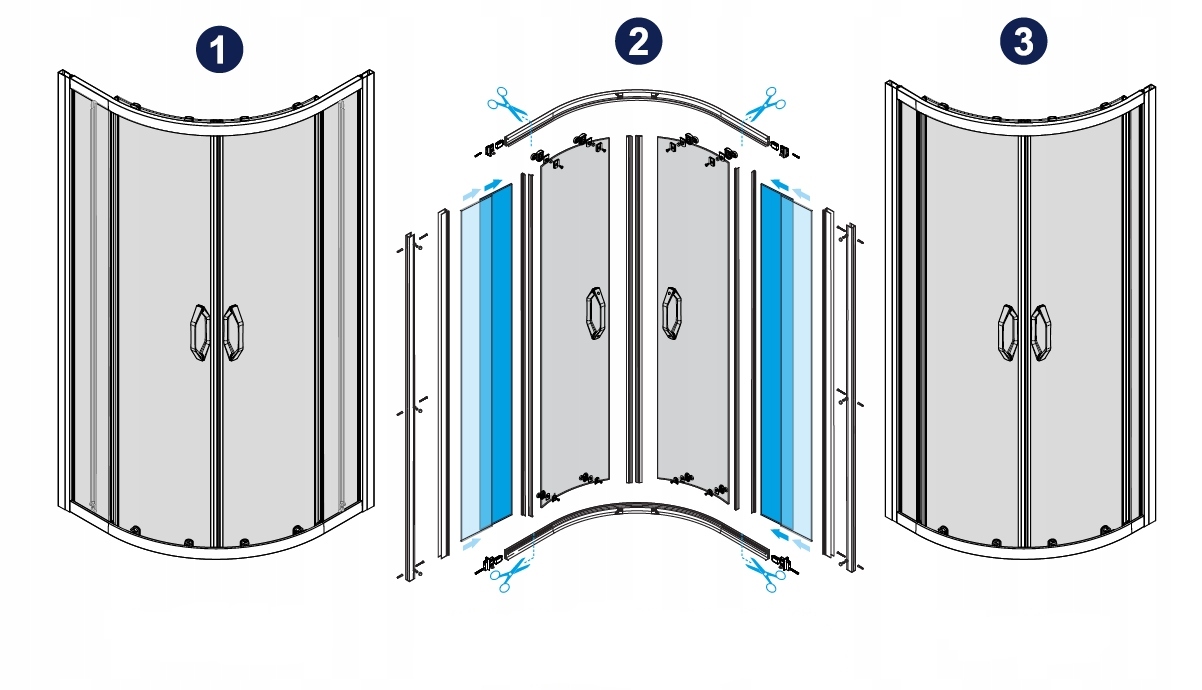 1

2

3