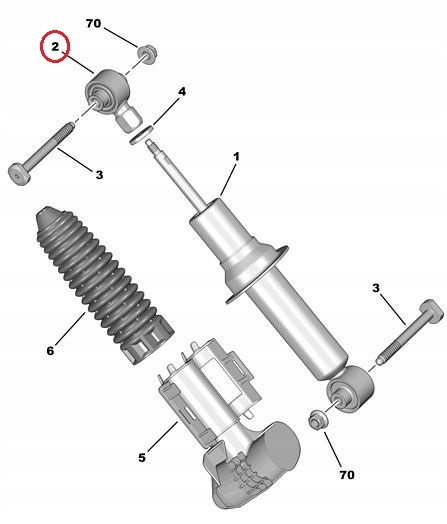 70
2
4
3
1
6
3
5
70