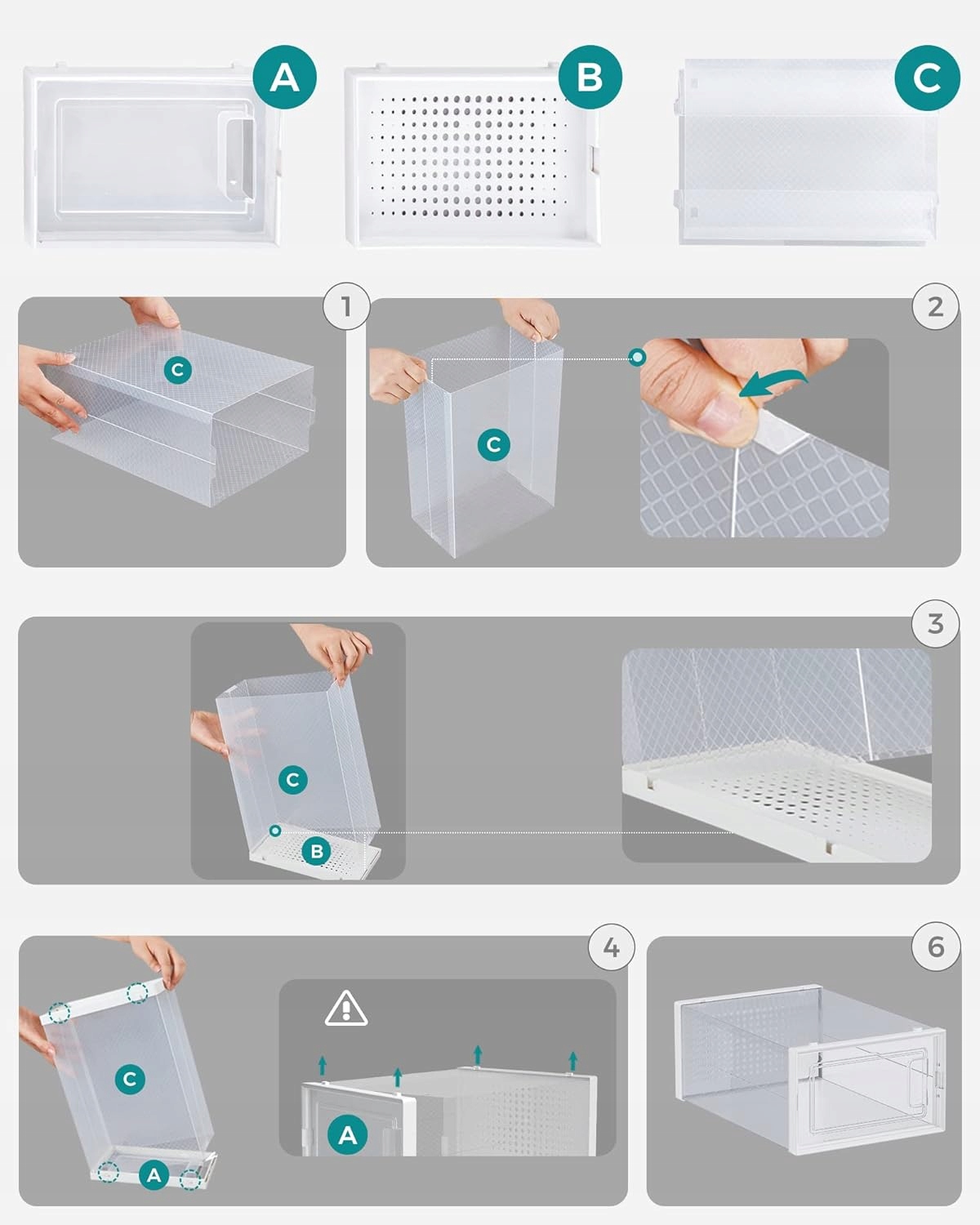 A
B
C
1
C
2
C
3
C
B
4
C
A
A
6