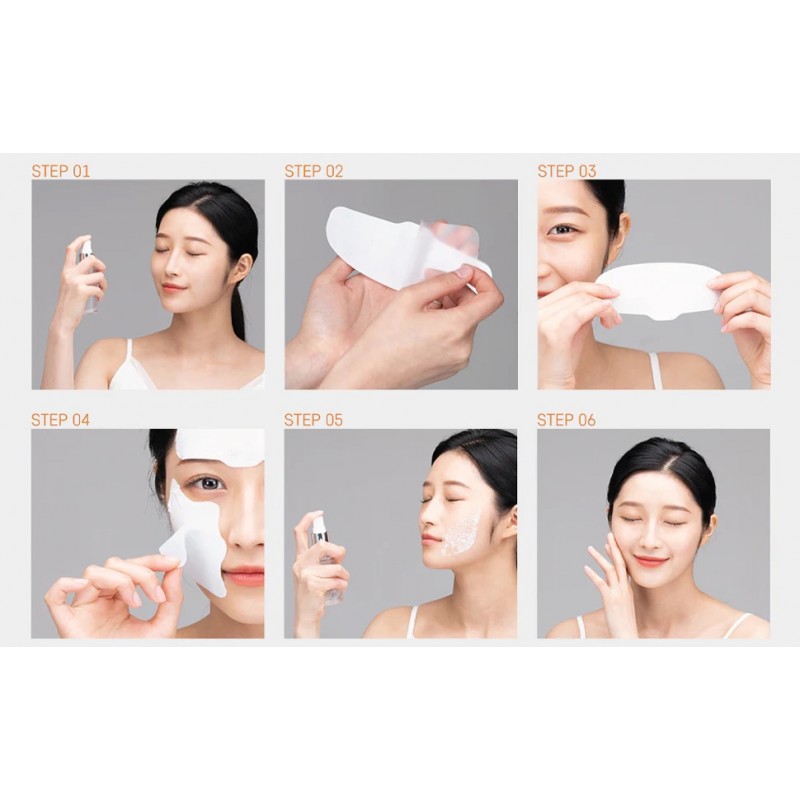 STEP 01

STEP 02

STEP 03

STEP 04

STEP 05

STEP 06