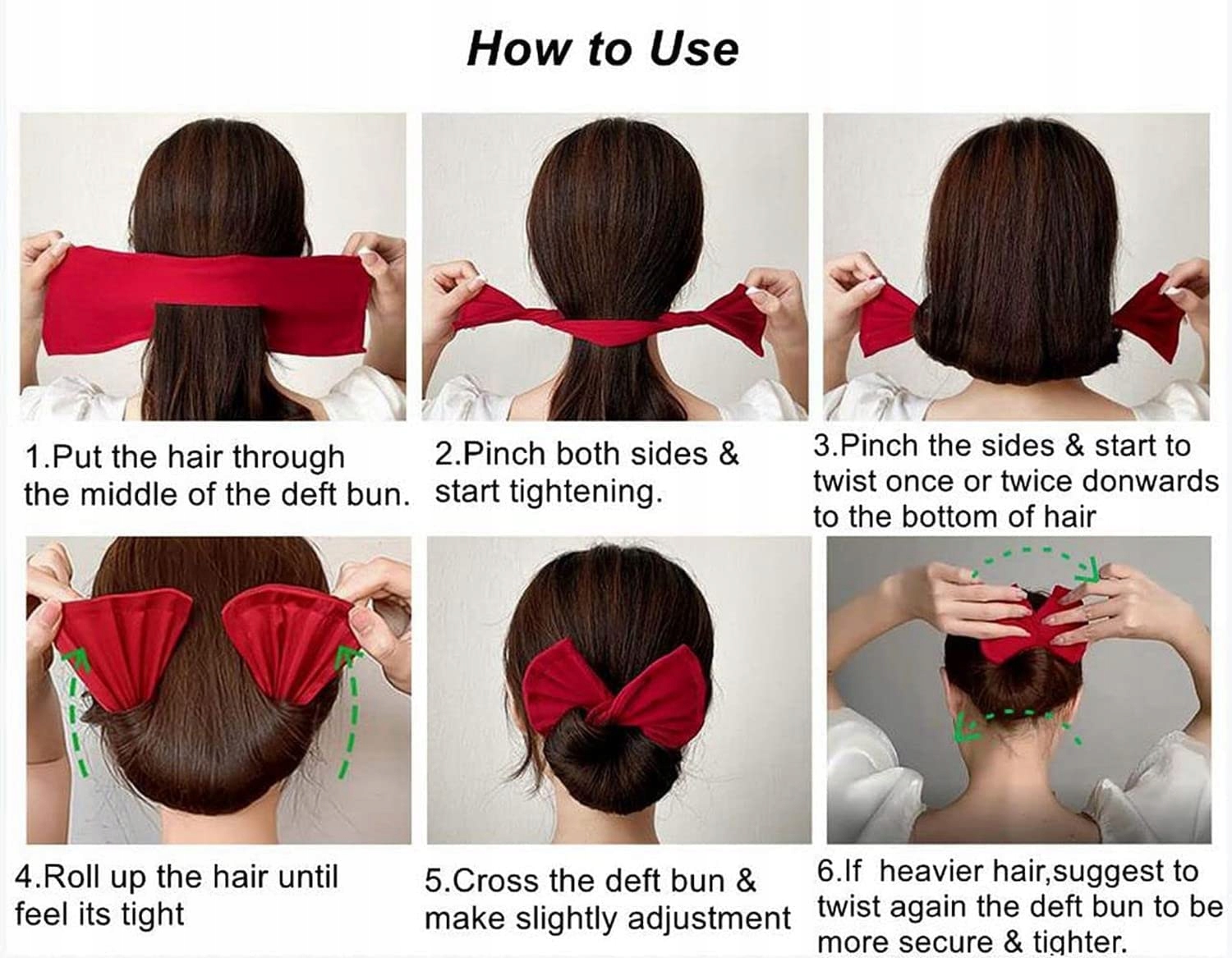 How to Use

1.Put the hair through the middle of the deft bun.

2.Pinch both sides & start tightening.

3.Pinch the sides & start to twist once or twice donwards to the bottom of hair

4.Roll up the hair until feel its tight

5.Cross the deft bun & make slightly adjustment

6.If heavier hair,suggest to twist again the deft bun to be more secure & tighter.