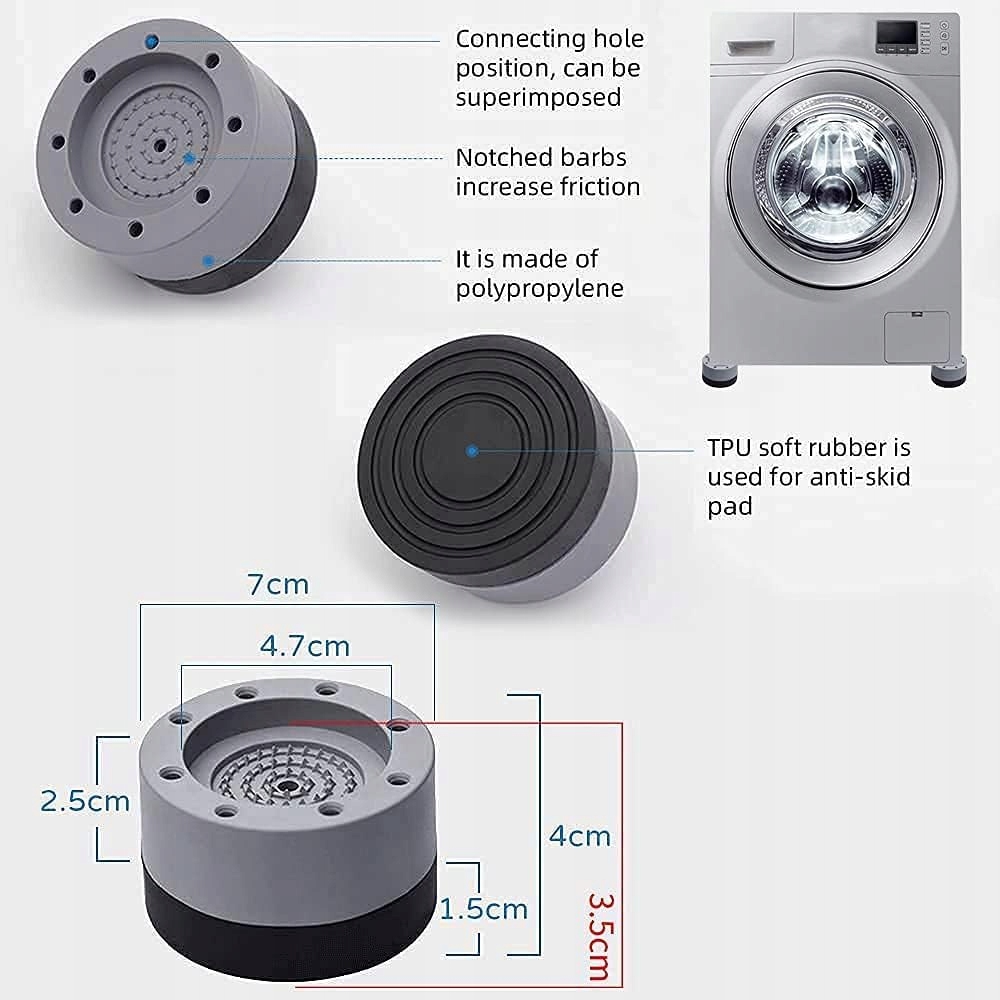 Connecting hole position, can be superimposed

Notched barbs increase friction

It is made of polypropylene

TPU soft rubber is used for anti-skid pad

7cm

4.7cm

2.5cm

4cm

1.5cm

3.5cm