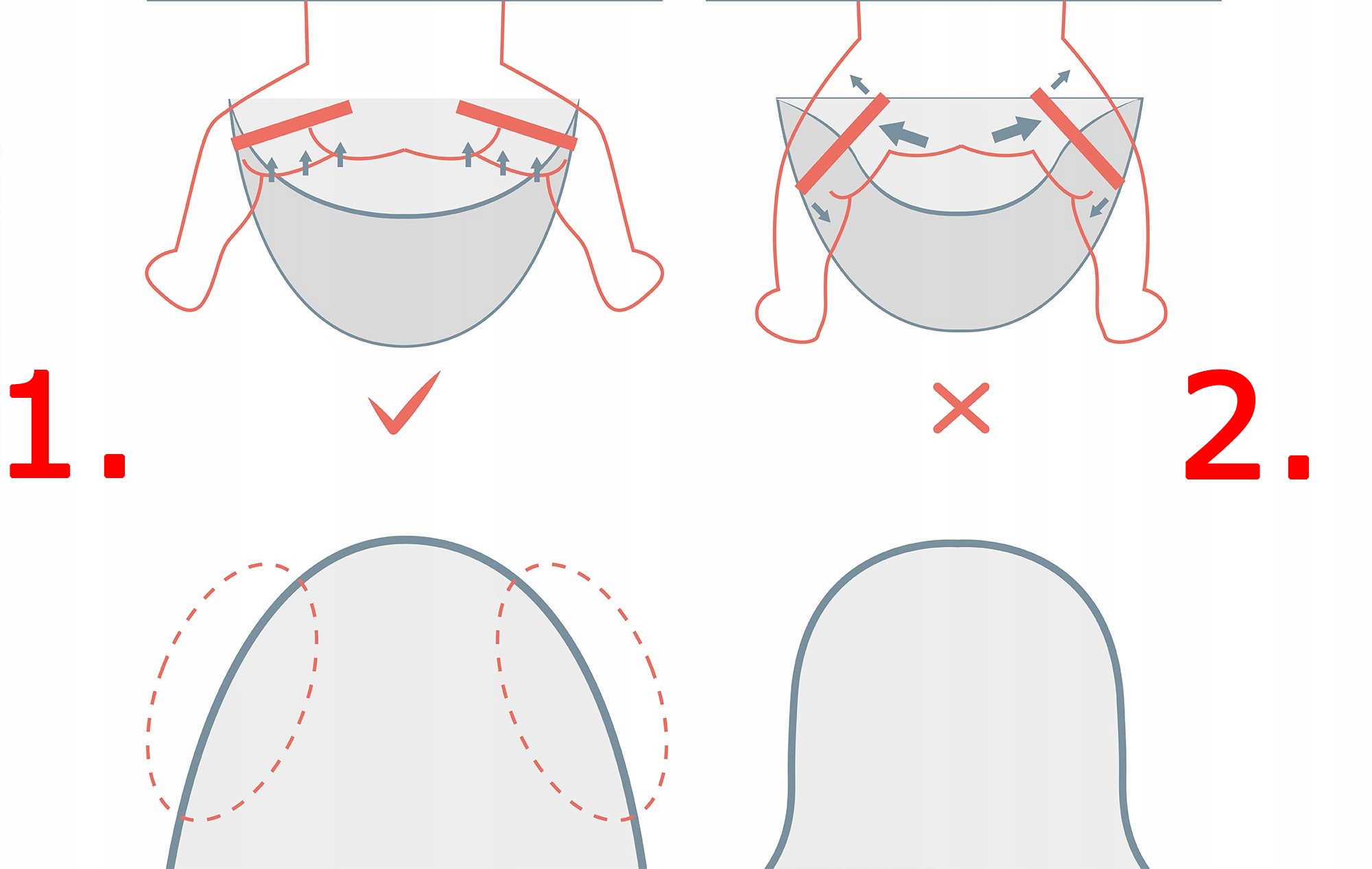 1.

✓

×

2.