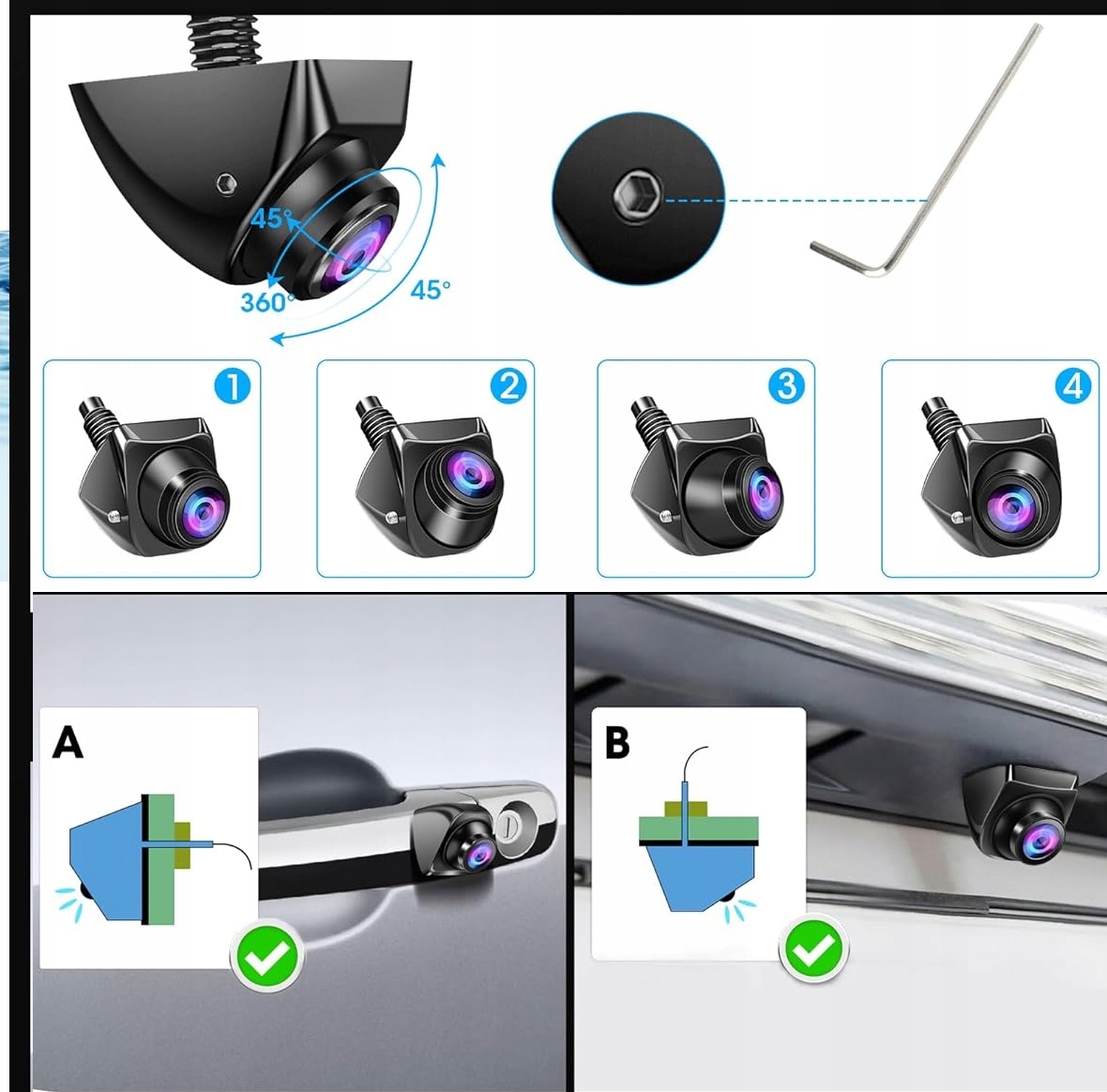 45°
360°
45°
1
2
3
4
A
B