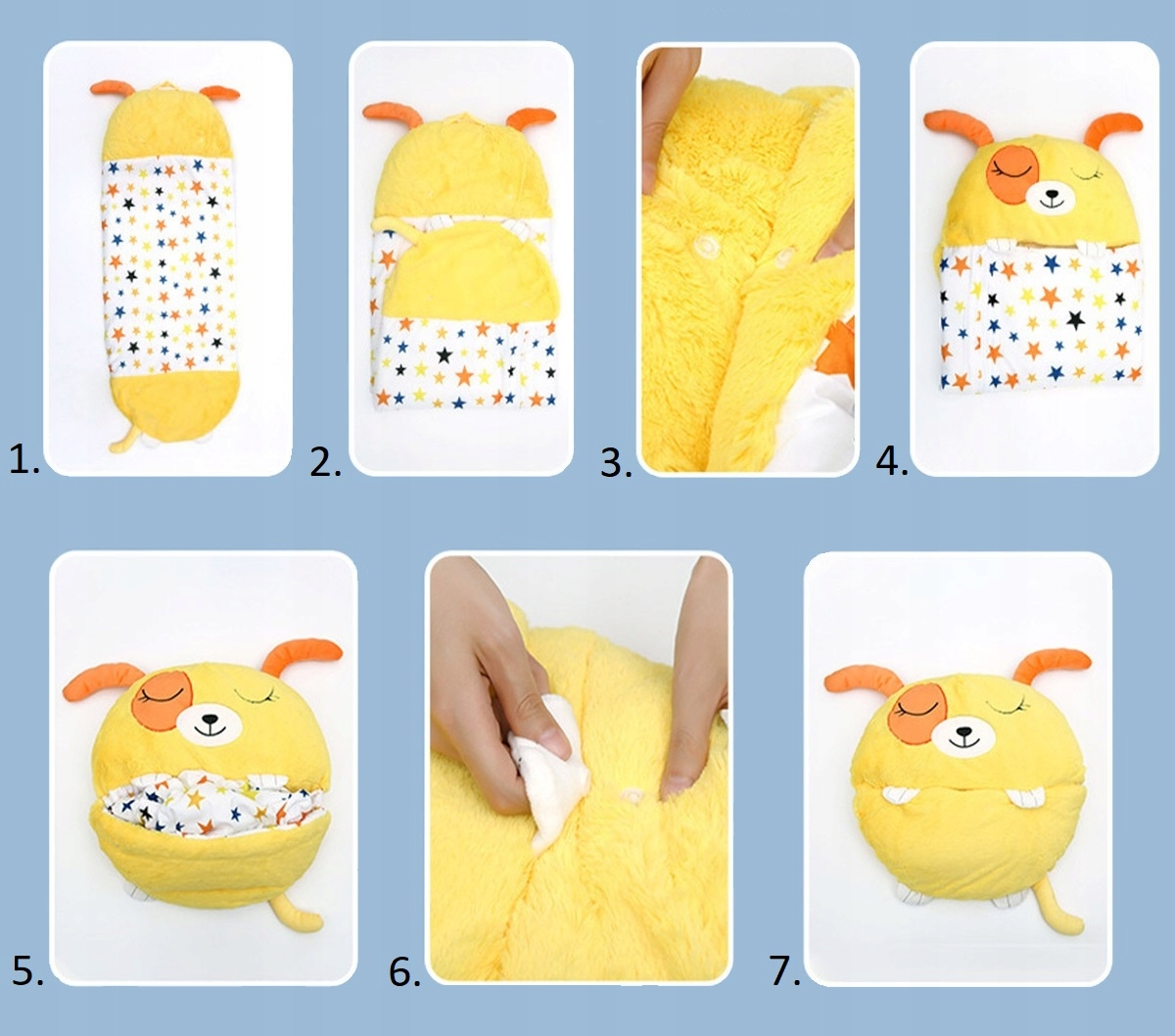 1.

2.

3.

4.

5.

6.

7.