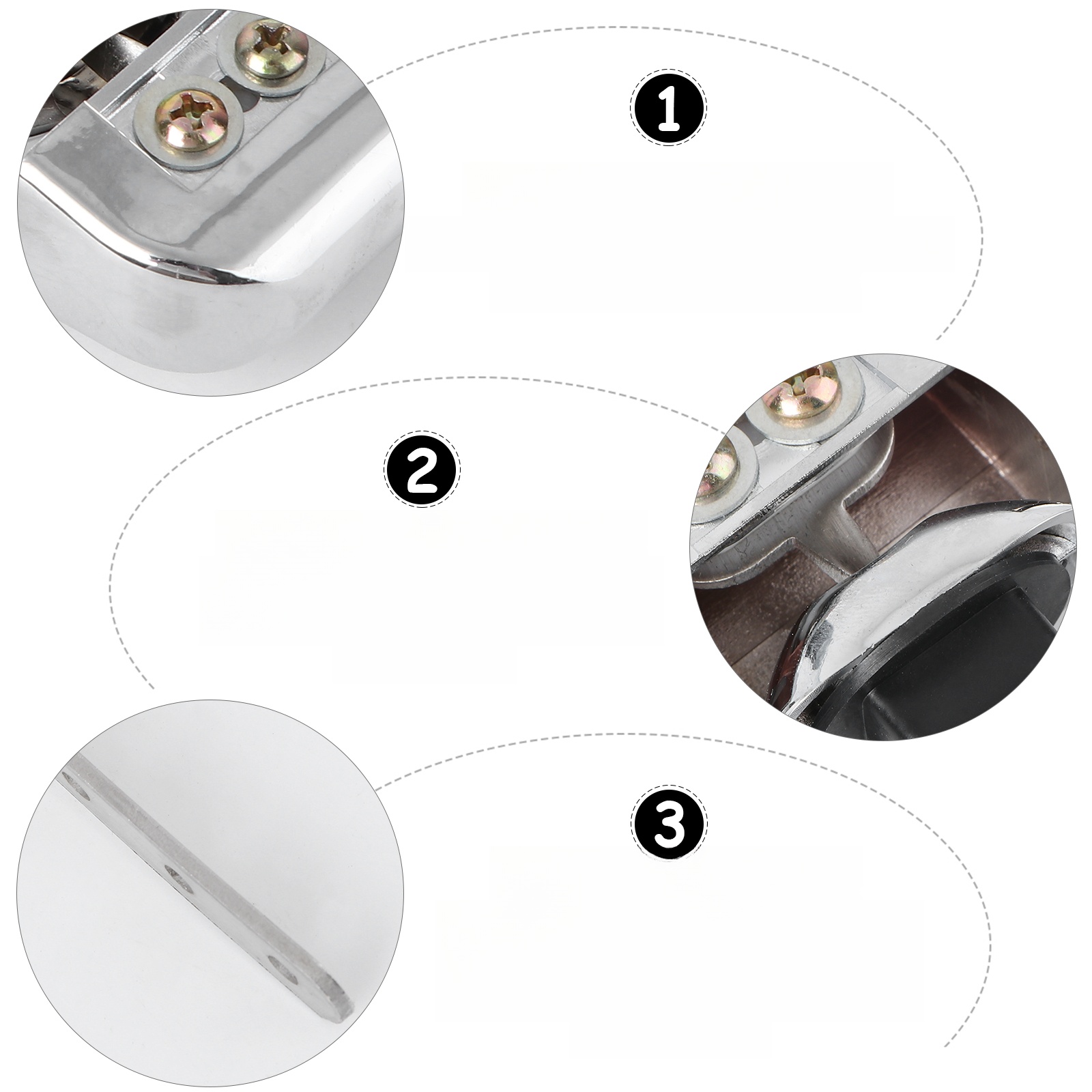 1

2

3