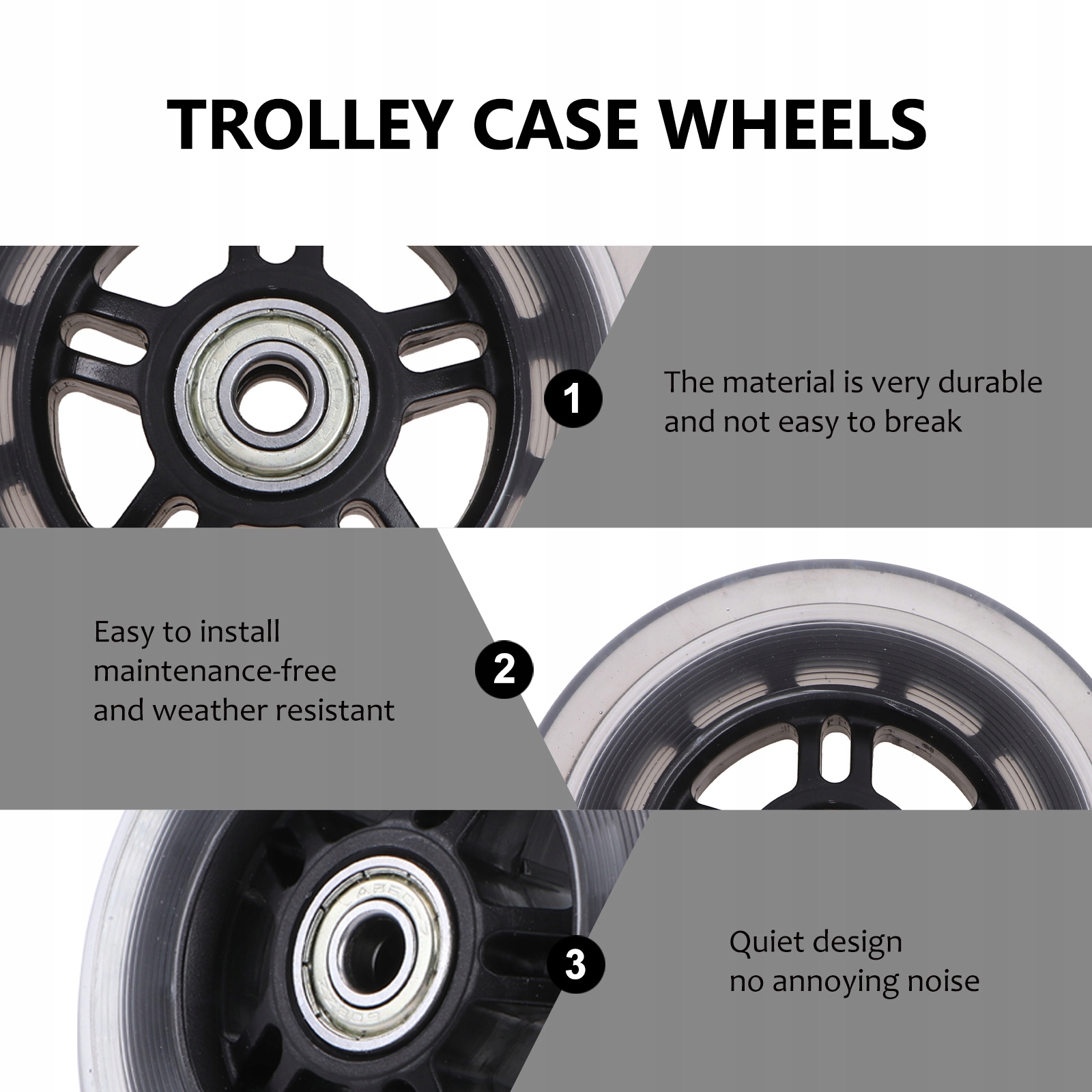 TROLLEY CASE WHEELS

1

The material is very durable and not easy to break

Easy to install
maintenance-free
and weather resistant

2

3

Quiet design
no annoying noise