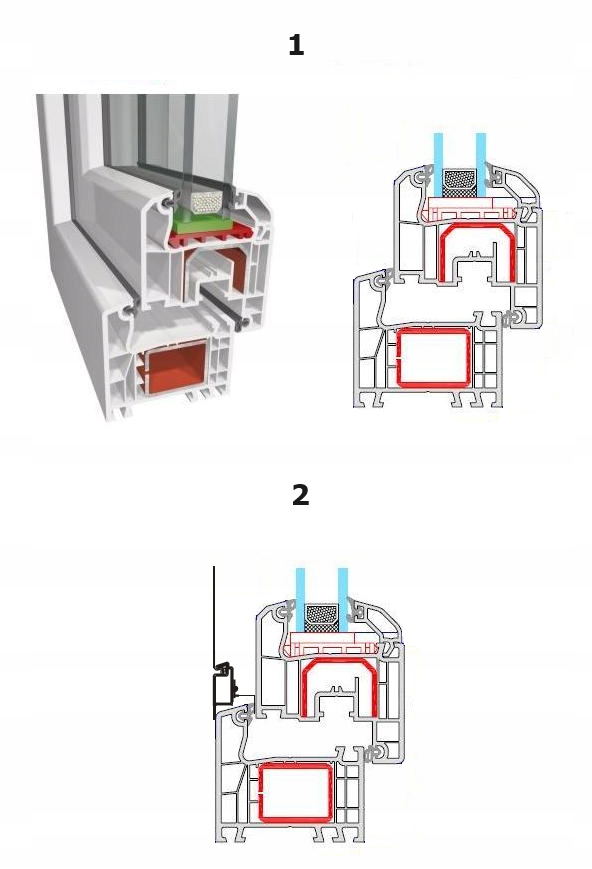 1

2