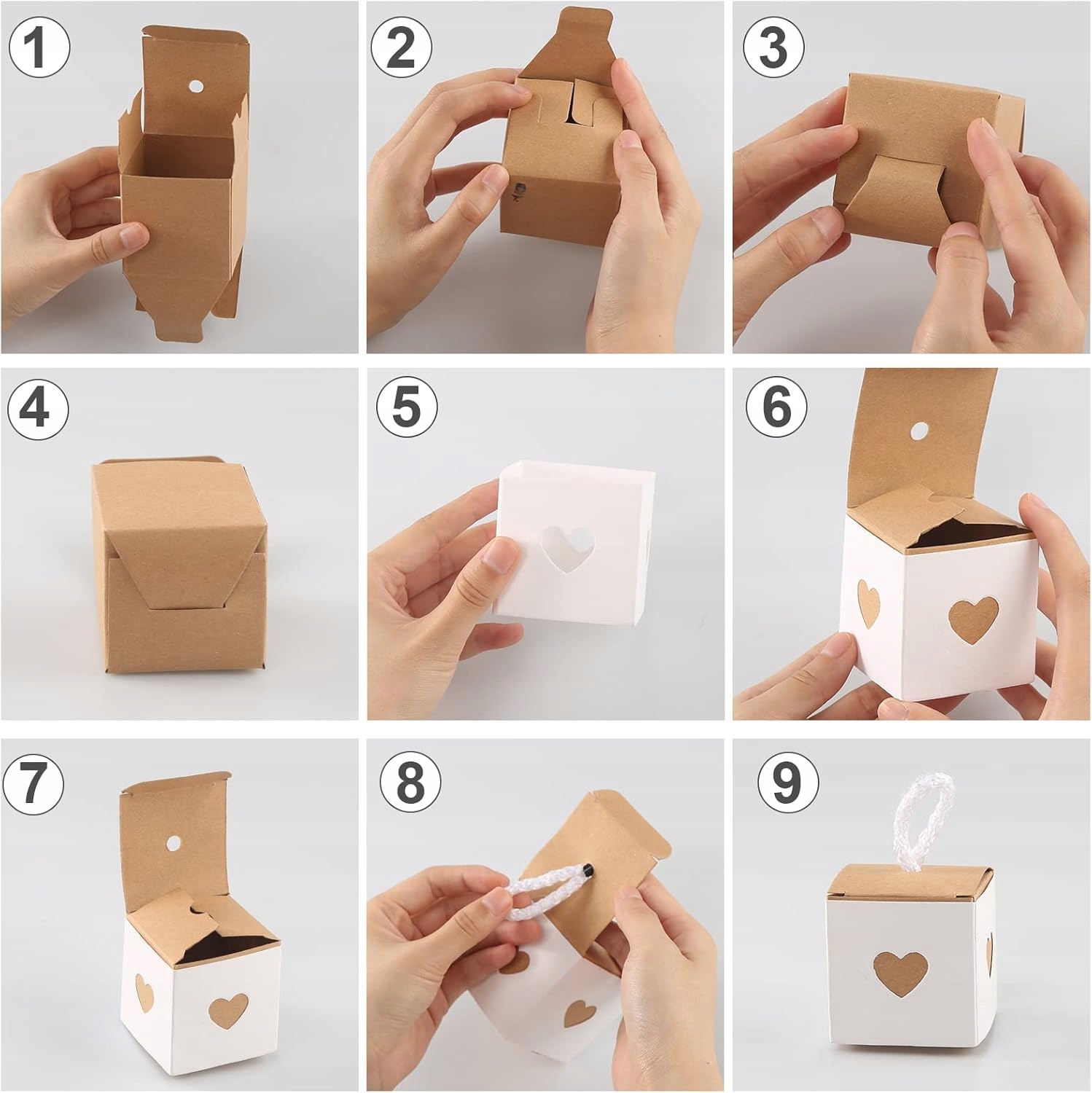 1
2
3
4
5
6
7
8
9