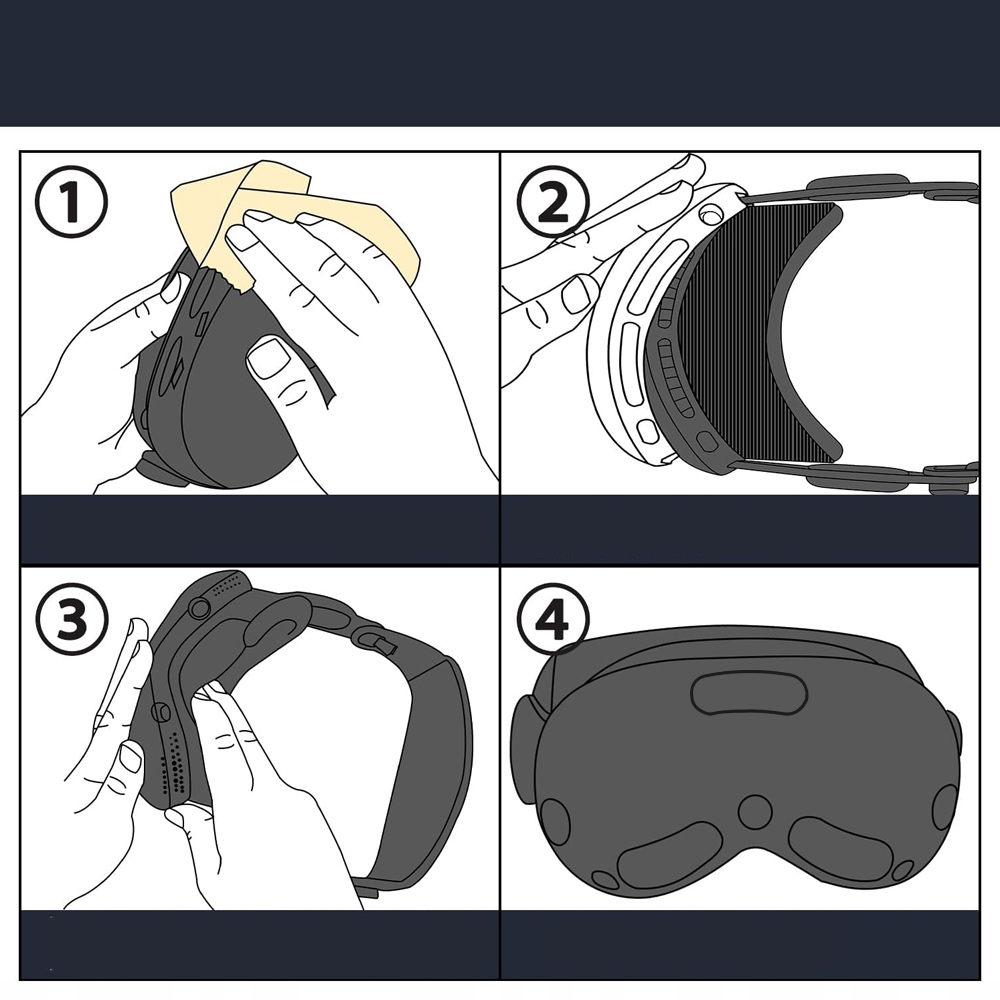 1

2

3

4