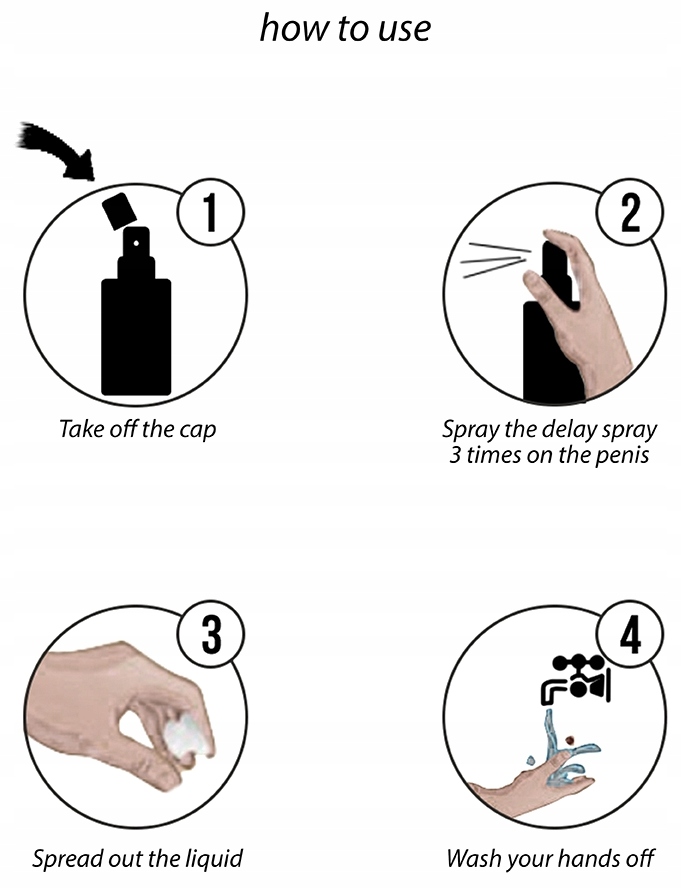 how to use

1

Take off the cap

2

Spray the delay spray 3 times on the penis

3

Spread out the liquid

4

Wash your hands off