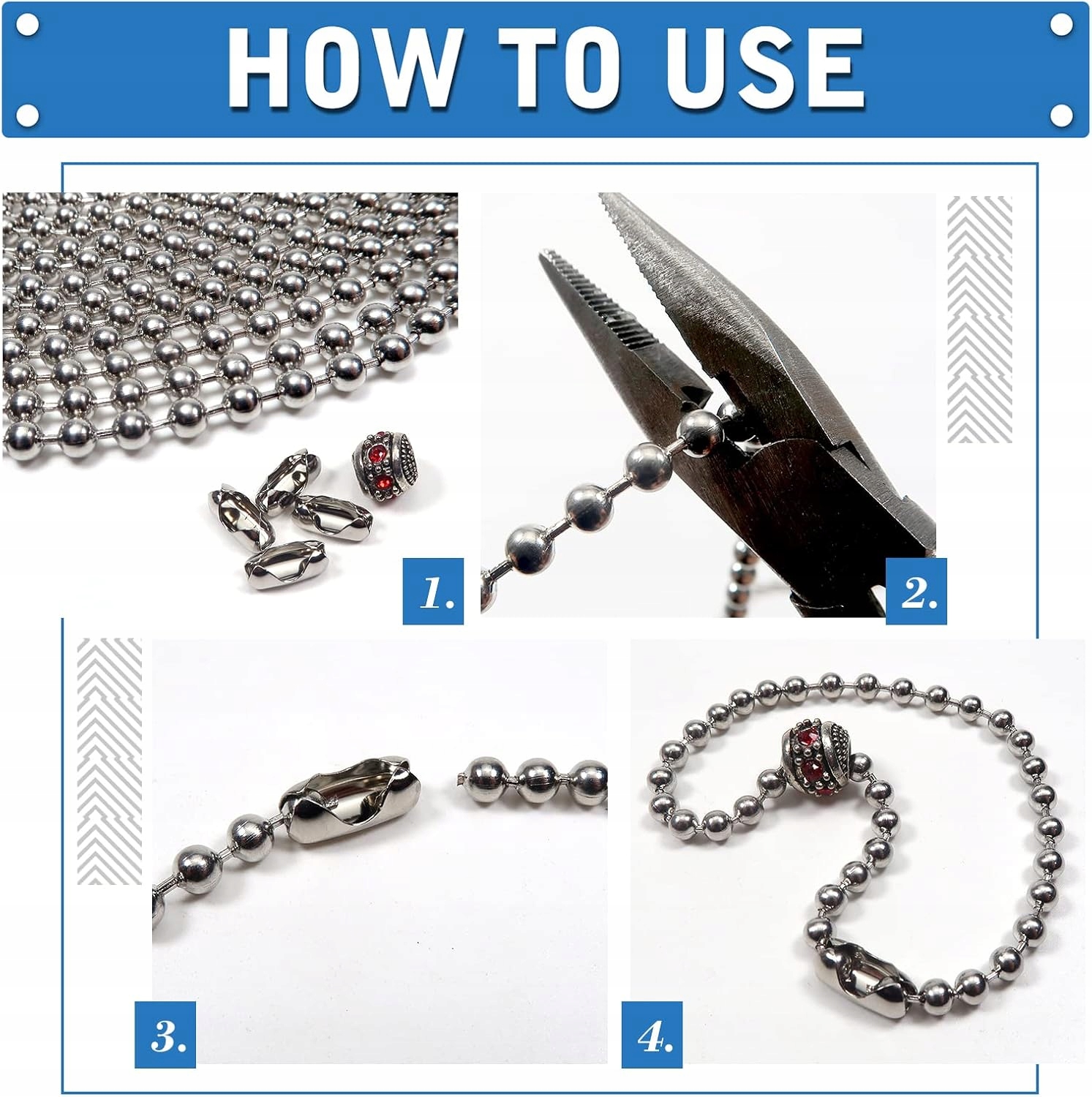 HOW TO USE

1.

2.

3.

4.