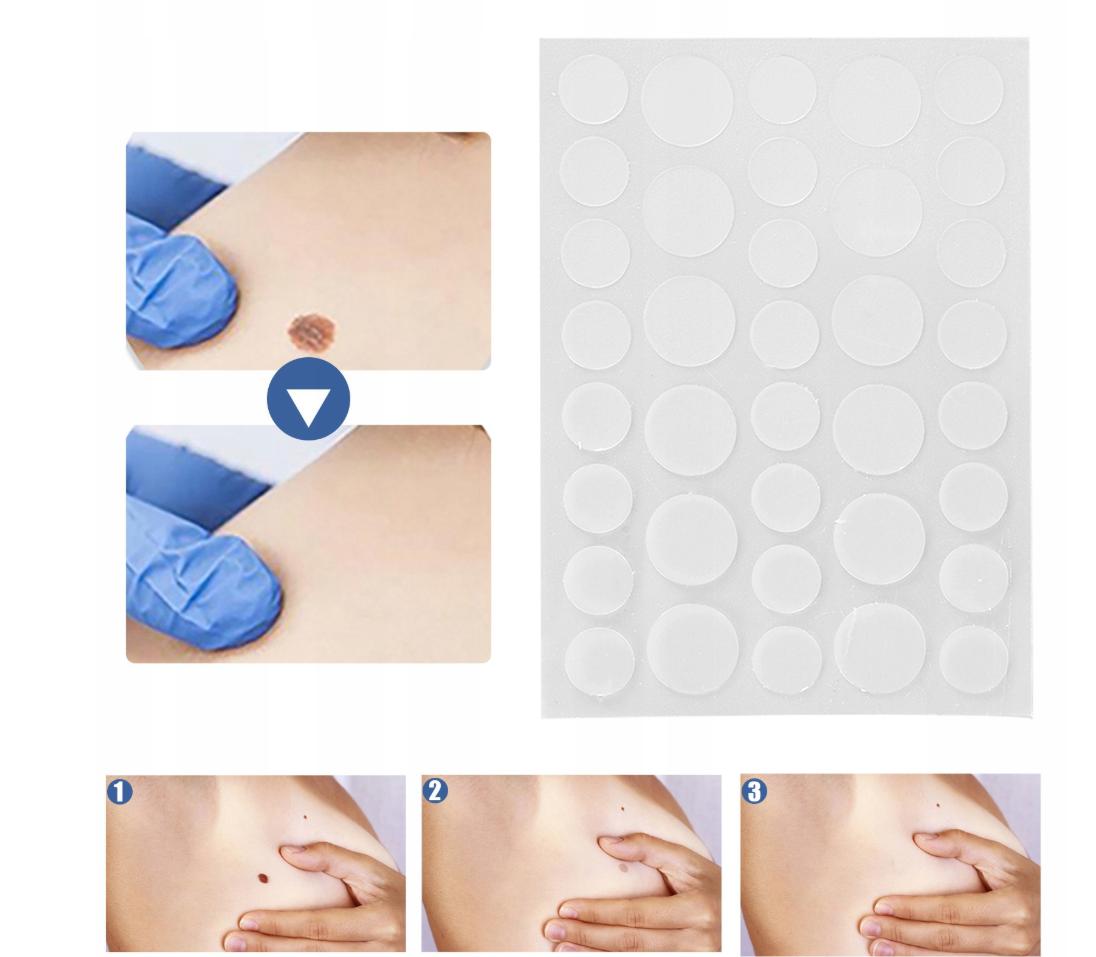 1

2

3