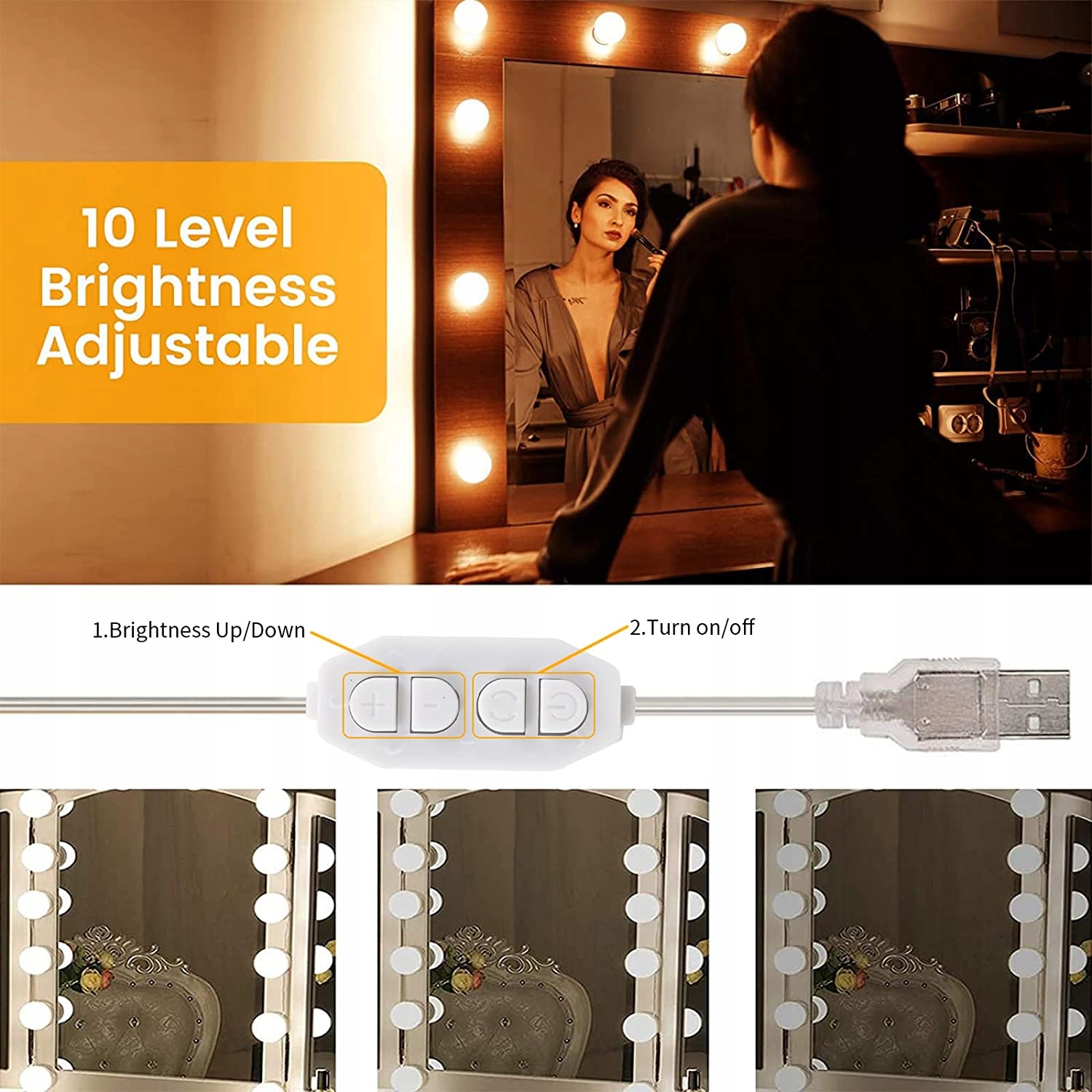 10 Level Brightness Adjustable

1.Brightness Up/Down

2.Turn on/off

+

-