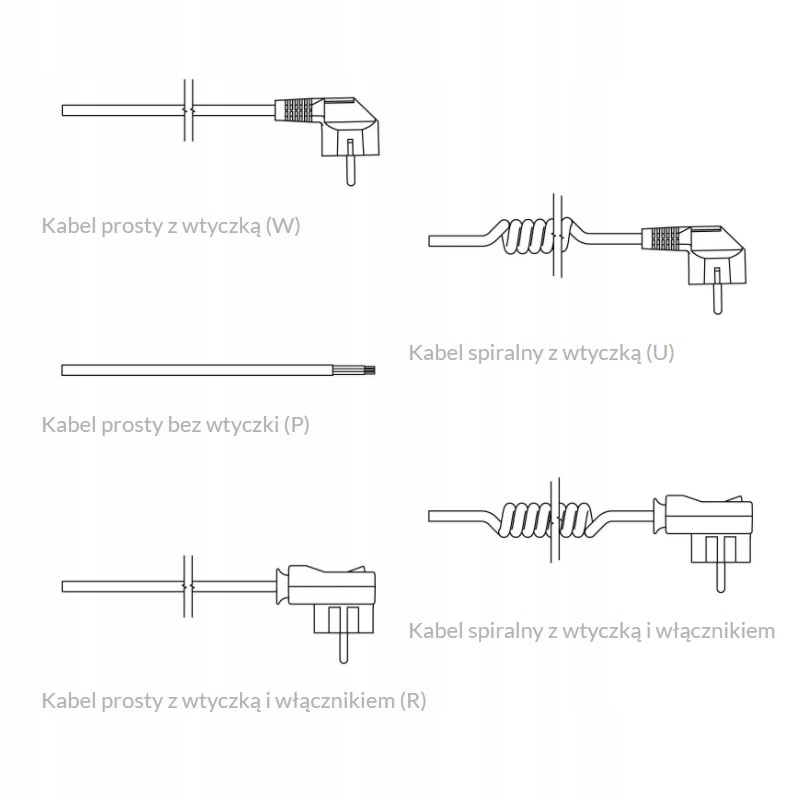 Kabel prosty z wtyczką (W)

Kabel spiralny z wtyczką (U)

Kabel prosty bez wtyczki (P)

Kabel spiralny z wtyczką i włącznikiem

Kabel prosty z wtyczką i włącznikiem (R)