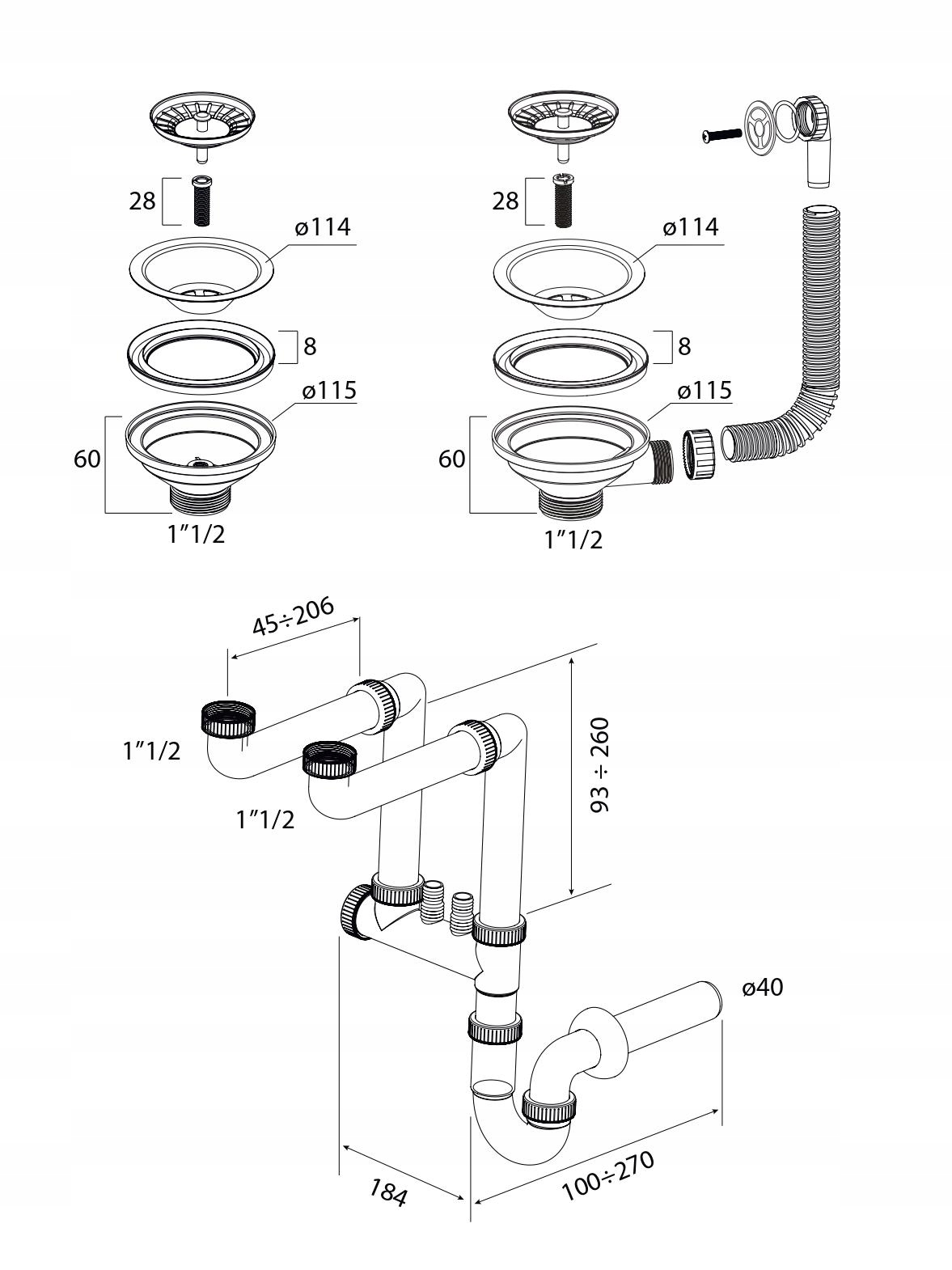 28
ø114
8
ø115
60
1"1/2

28
ø114
8
ø115
60
1"1/2

45÷206
1"1/2
1"1/2
93 ÷ 260
ø40
184
100÷270