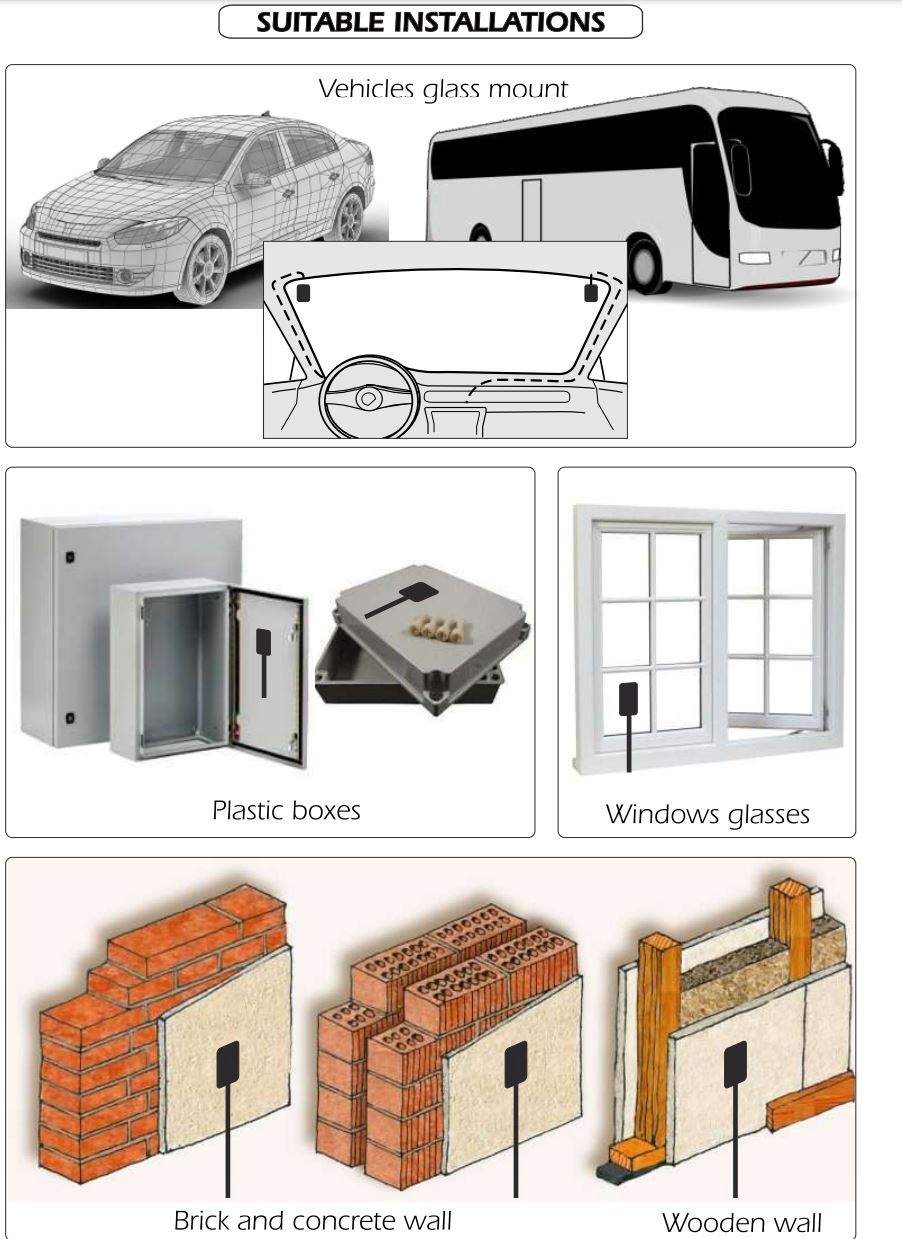 SUITABLE INSTALLATIONS

Vehicles glass mount

Plastic boxes

Windows glasses

Brick and concrete wall

Wooden wall