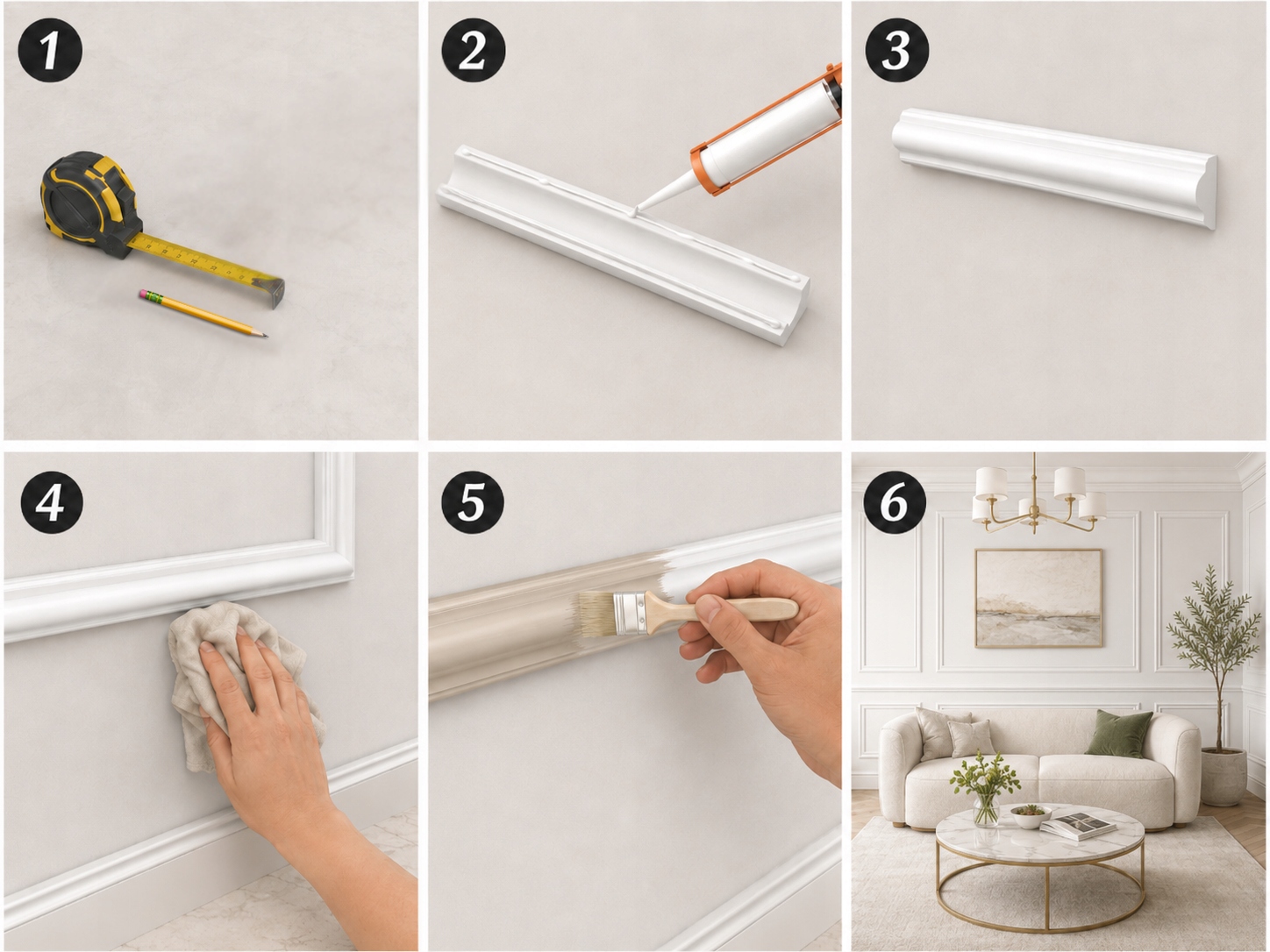 1

2

3

4

5

6