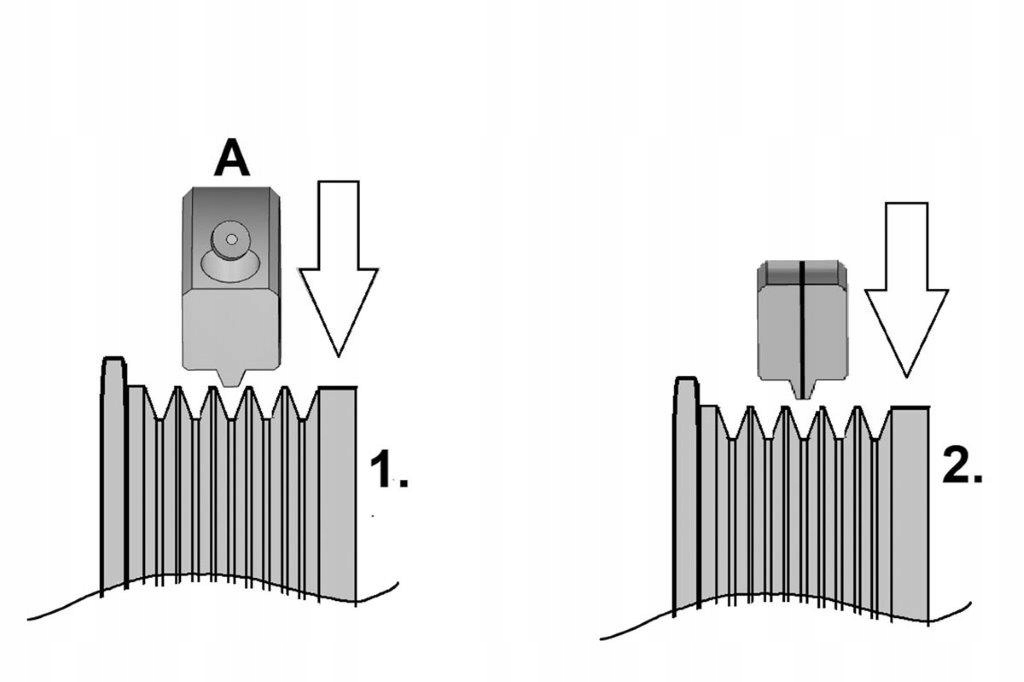 A

1.

2.