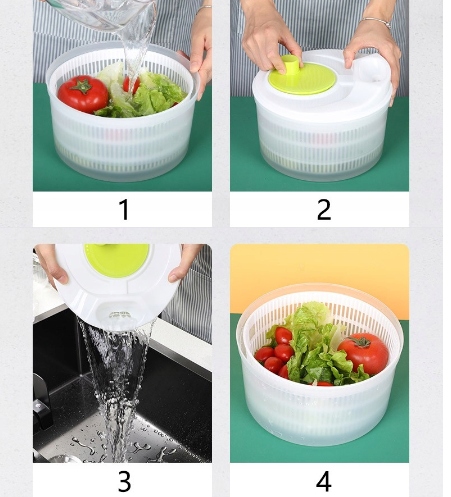 1

2

3

4